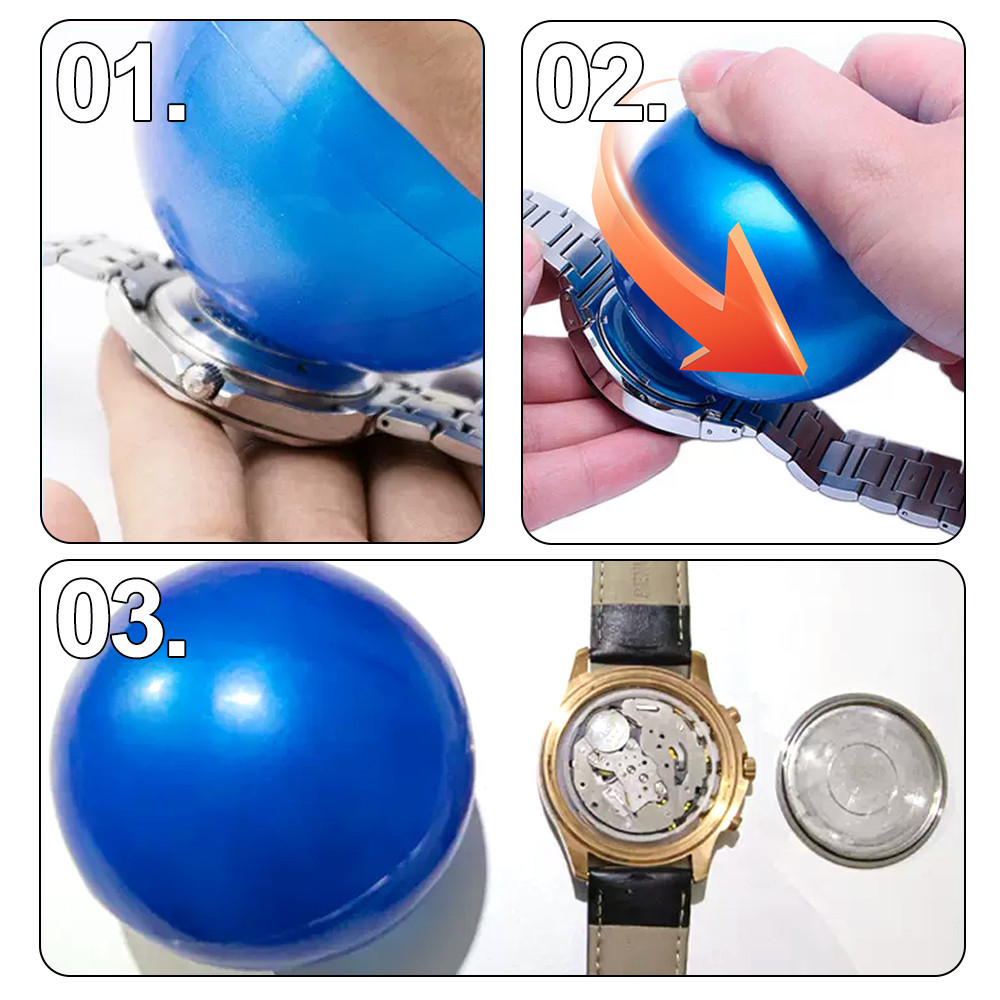 01.

02.

03.