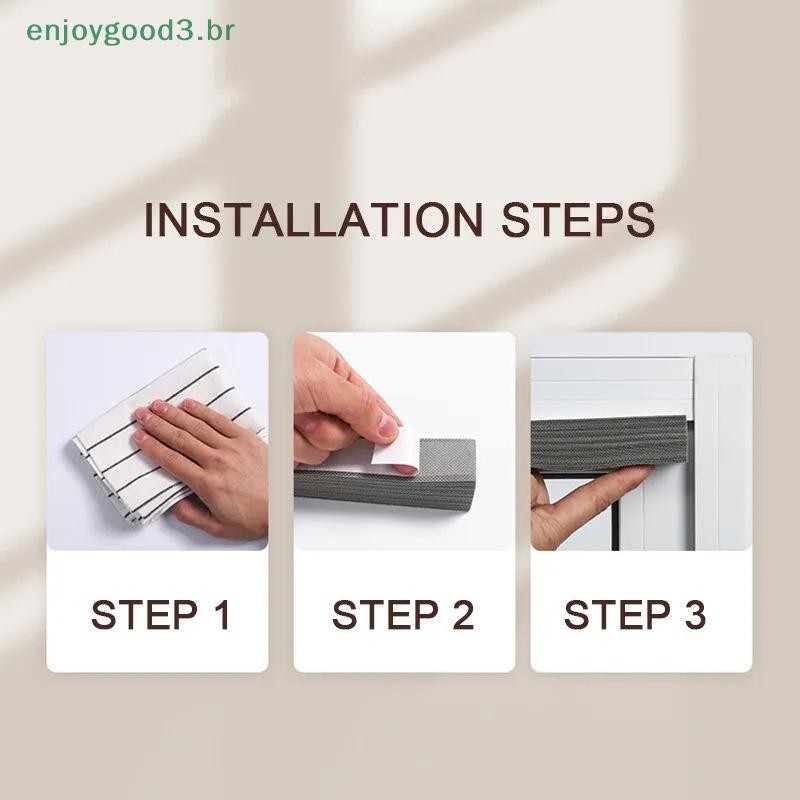 enjoygood3.br

INSTALLATION STEPS

STEP 1

STEP 2

STEP 3