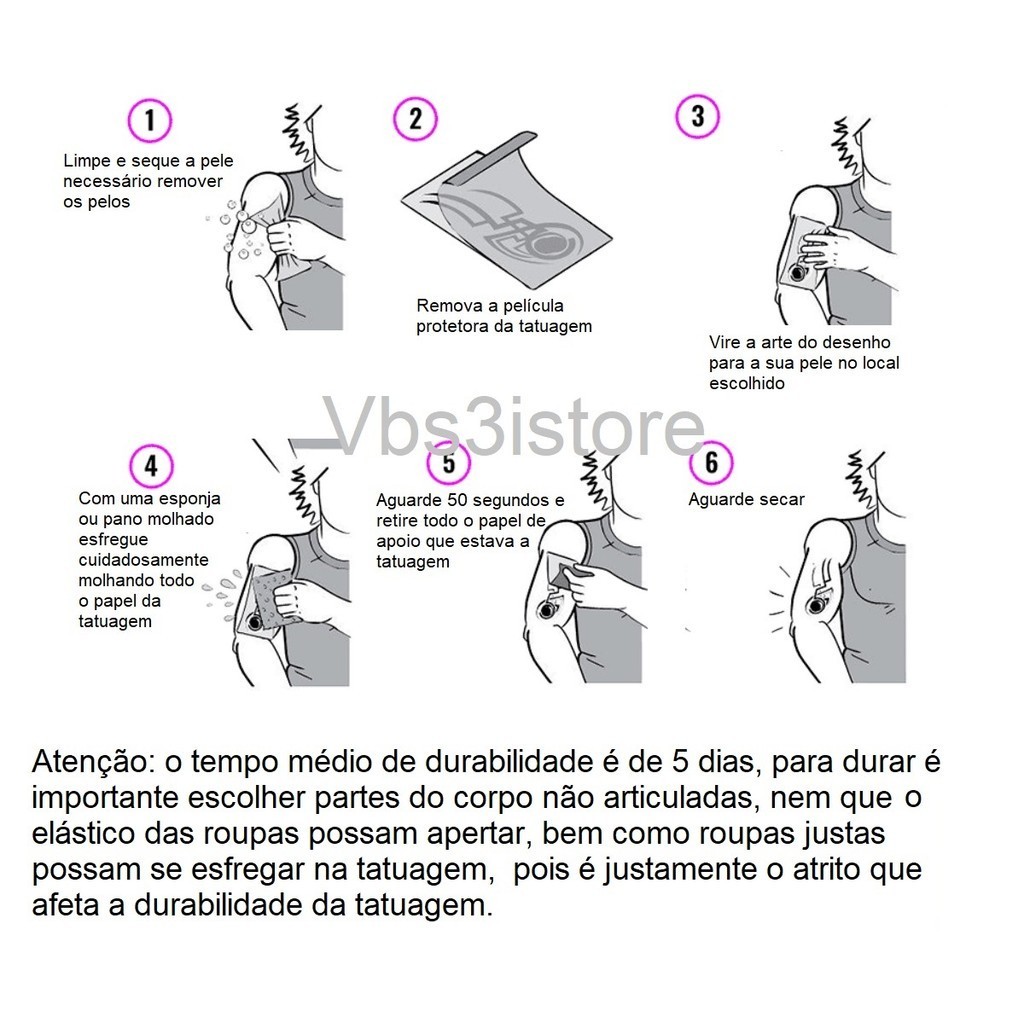 1

Limpe e seque a pele necessário remover os pelos

2

Remova a película protetora da tatuagem

3

Vire a arte do desenho para a sua pele no local escolhido

Vbs3istore

4

Com uma esponja ou pano molhado esfregue cuidadosamente molhando todo o papel da tatuagem

5

Aguarde 50 segundos e retire todo o papel de apoio que estava a tatuagem

6

Aguarde secar

Atenção: o tempo médio de durabilidade é de 5 dias, para durar é importante escolher partes do corpo não articuladas, nem que o elástico das roupas possam apertar, bem como roupas justas possam se esfregar na tatuagem, pois é justamente o atrito que afeta a durabilidade da tatuagem.