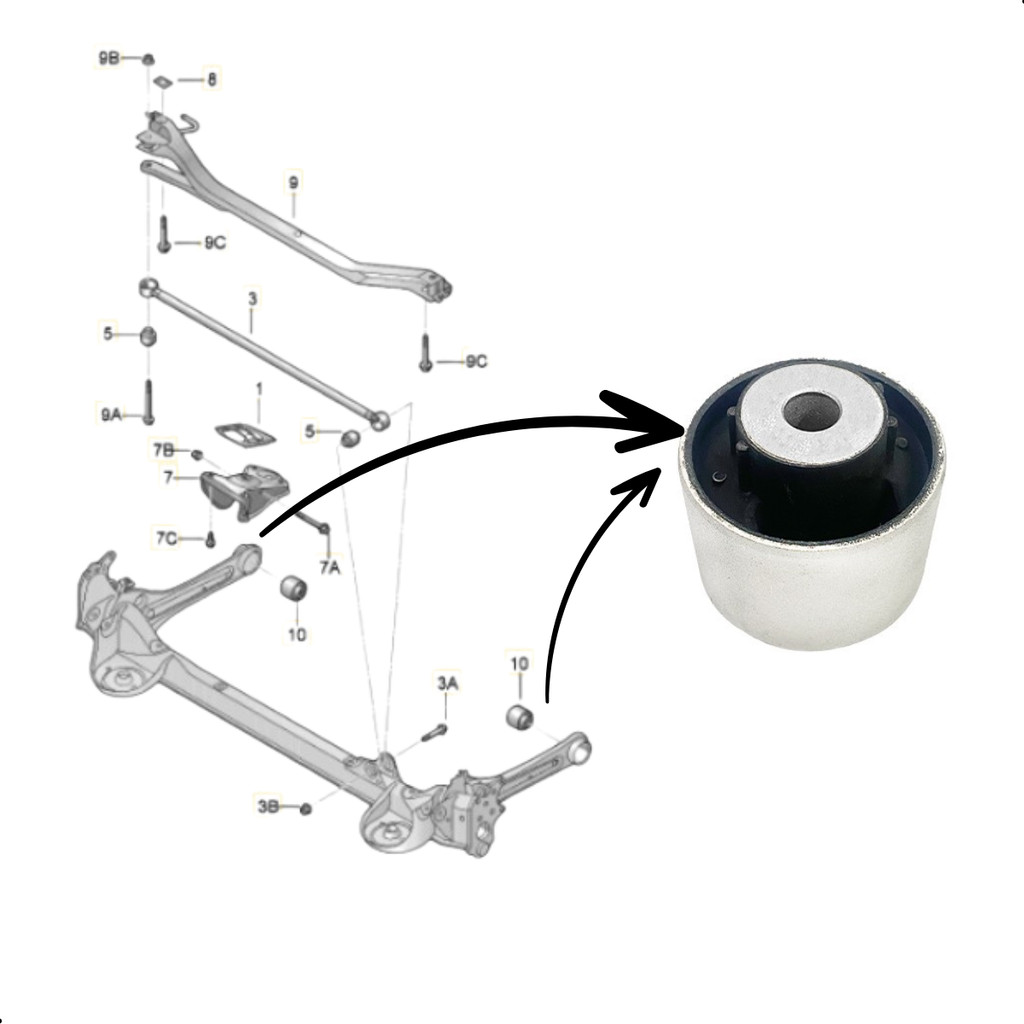 9B
8
9
9C
3
5
9C
9A
1
5
7B
7
7C
7A
10
10
3A
3B