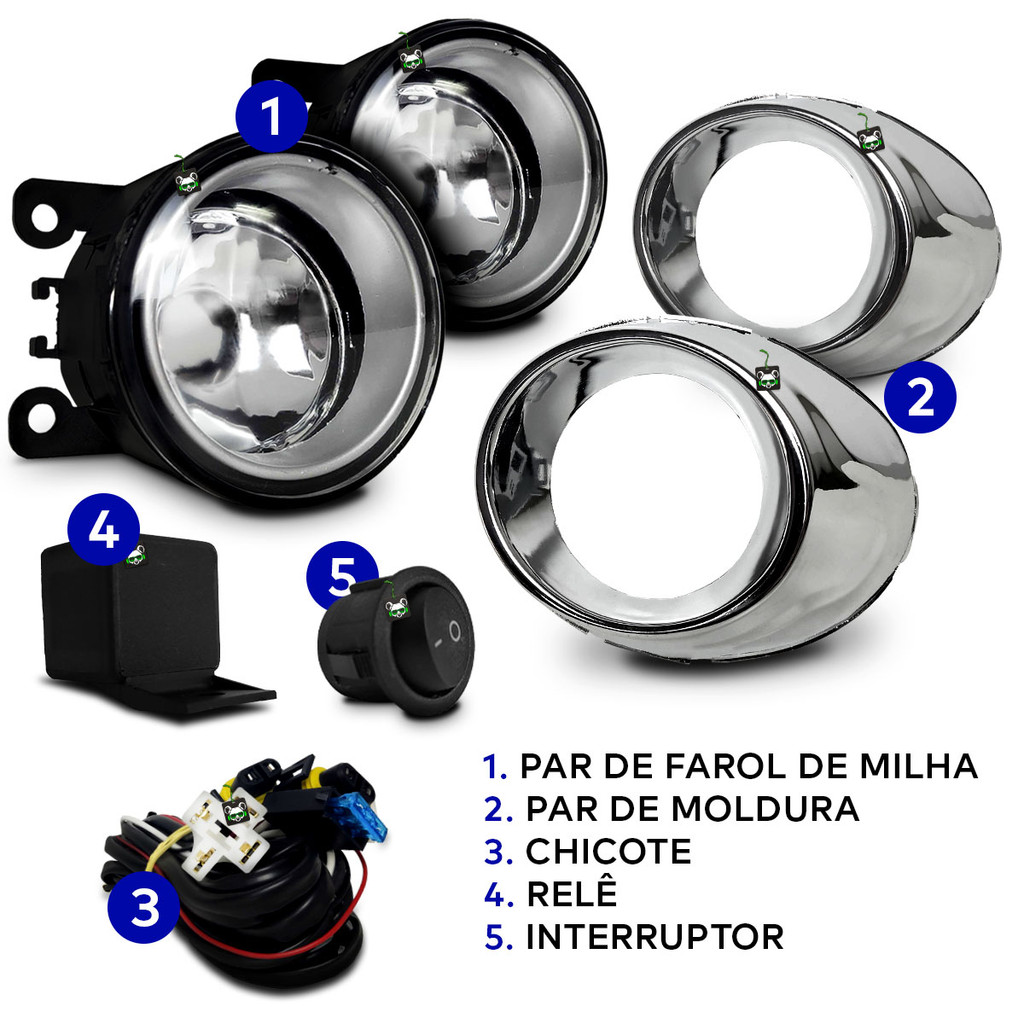 1

2

4

5

3

1. PAR DE FAROL DE MILHA
2. PAR DE MOLDURA
3. CHICOTE
4. RELÊ
5. INTERRUPTOR