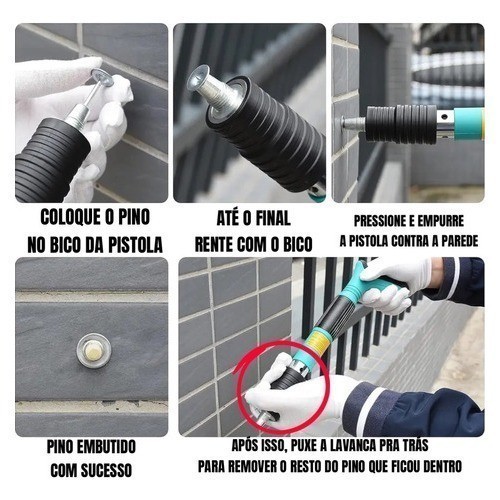 COLOQUE O PINO
NO BICO DA PISTOLA

ATÉ O FINAL
RENTE COM O BICO

PRESSIONE E EMPURRE
A PISTOLA CONTRA A PAREDE

PINO EMBUTIDO
COM SUCESSO

APÓS ISSO, PUXE A LAVANCA PRA TRÁS
PARA REMOVER O RESTO DO PINO QUE FICOU DENTRO