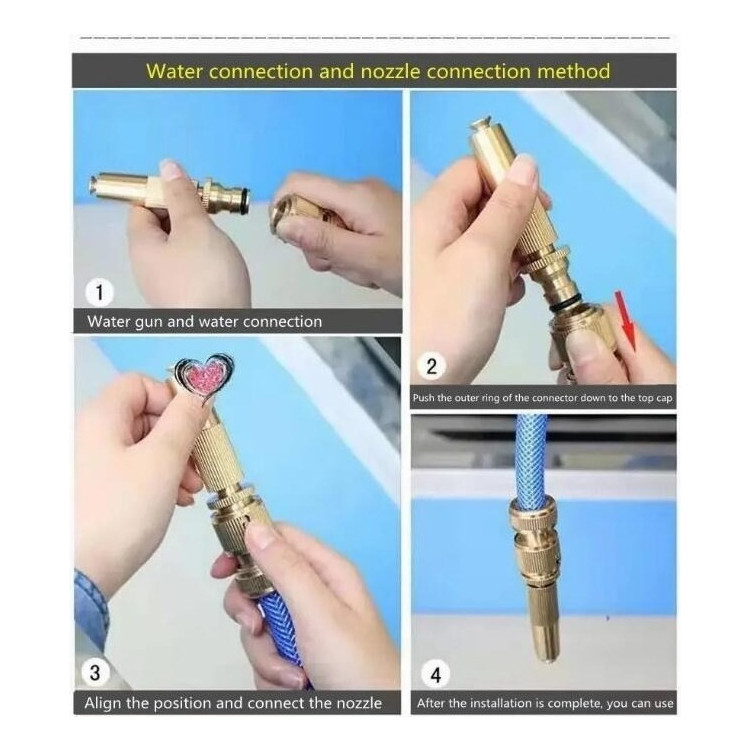 Water connection and nozzle connection method

1
Water gun and water connection

2
Push the outer ring of the connector down to the top cap

3
Align the position and connect the nozzle

4
After the installation is complete, you can use