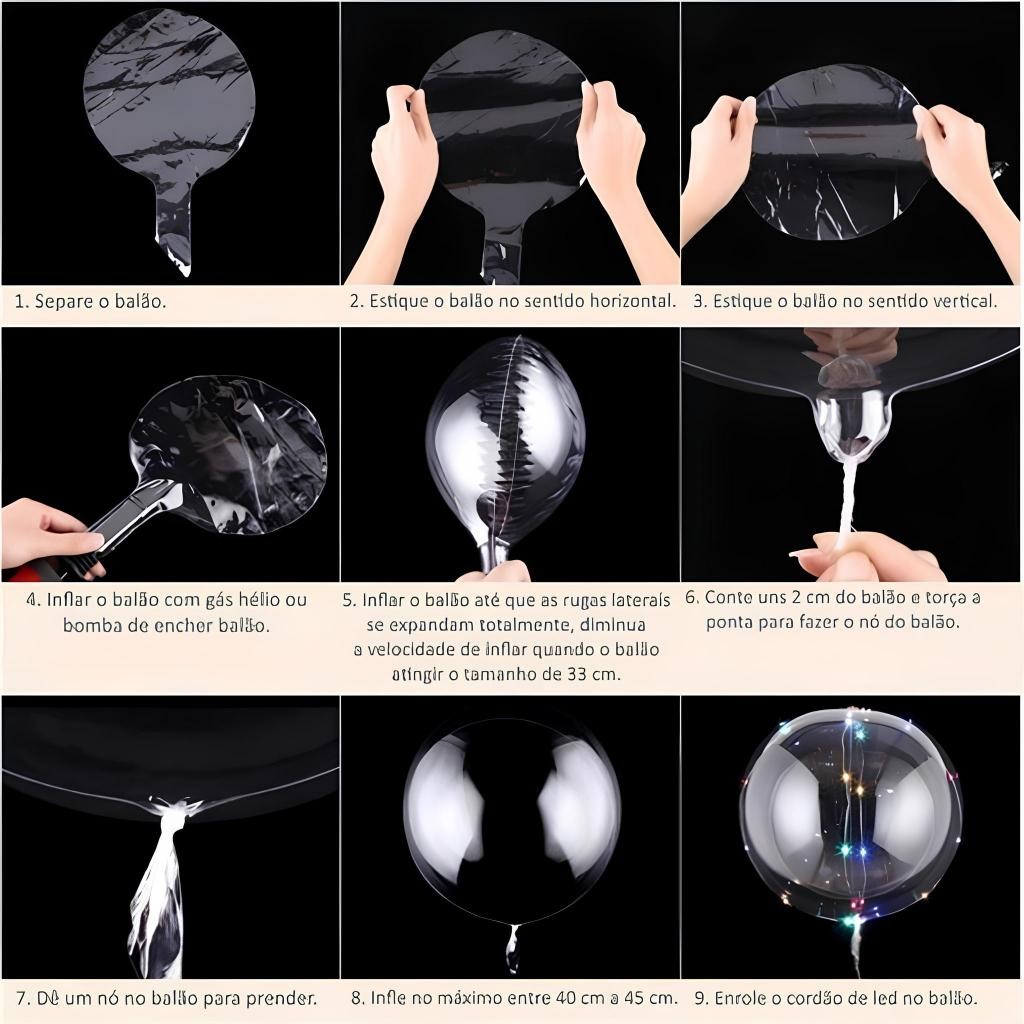 1. Separe o balão.

2. Estique o balão no sentido horizontal.

3. Estique o balão no sentido vertical.

4. Inflar o balão com gás hélio ou bomba de encher balão.

5. Inflar o balão até que as rugas laterais se expandam totalmente, diminua a velocidade de inflar quando o balão atingir o tamanho de 33 cm.

6. Conte uns 2 cm do balão e torça a ponta para fazer o nó do balão.

7. Dê um nó no balão para prender.

8. Infle no máximo entre 40 cm a 45 cm.

9. Enrole o cordão de led no balão.