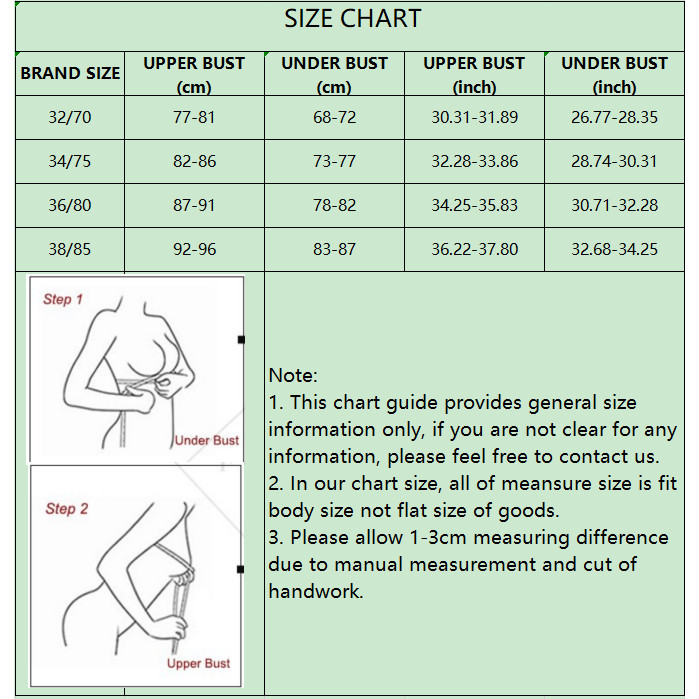 SIZE CHART

| BRAND SIZE | UPPER BUST (cm) | UNDER BUST (cm) | UPPER BUST (inch) | UNDER BUST (inch) |
|---|---|---|---|---|
| 32/70 | 77-81 | 68-72 | 30.31-31.89 | 26.77-28.35 |
| 34/75 | 82-86 | 73-77 | 32.28-33.86 | 28.74-30.31 |
| 36/80 | 87-91 | 78-82 | 34.25-35.83 | 30.71-32.28 |
| 38/85 | 92-96 | 83-87 | 36.22-37.80 | 32.68-34.25 |

Step 1
Under Bust

Step 2
Upper Bust

Note:
1. This chart guide provides general size information only, if you are not clear for any information, please feel free to contact us.
2. In our chart size, all of meansure size is fit body size not flat size of goods.
3. Please allow 1-3cm measuring difference due to manual measurement and cut of handwork.