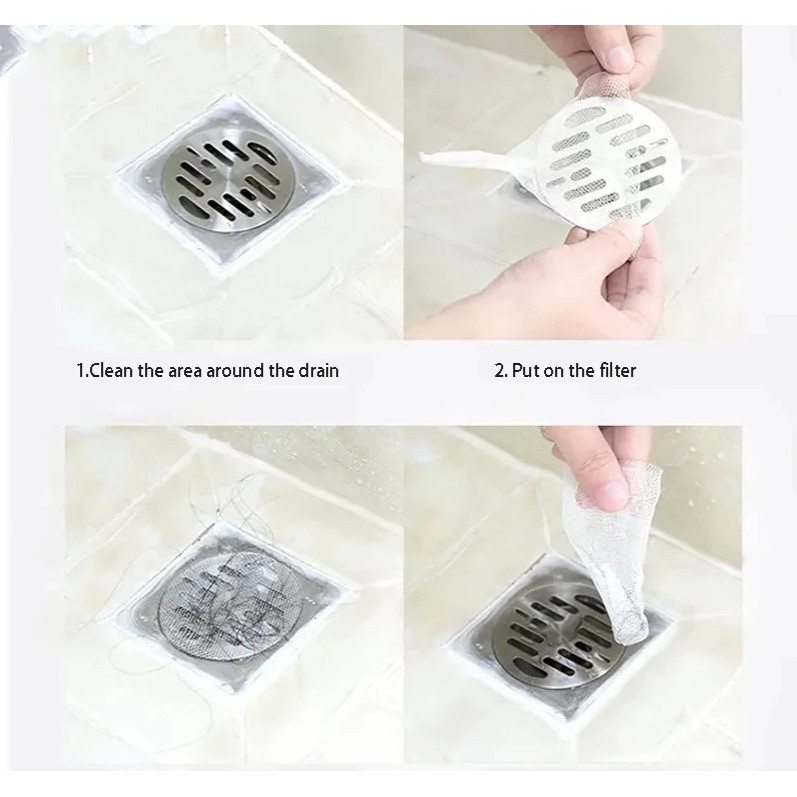 1.Clean the area around the drain

2. Put on the filter