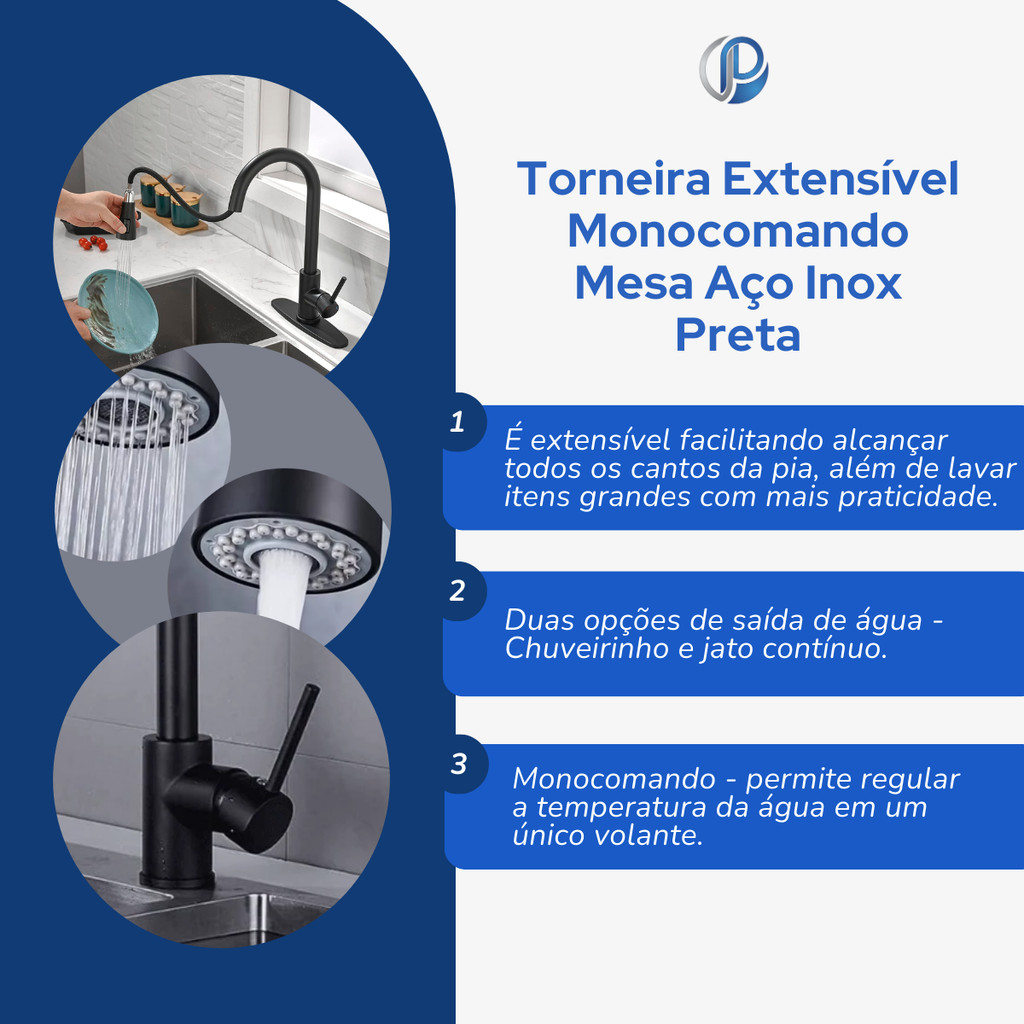 Torneira Extensível Monocomando Mesa Aço Inox Preta

1
É extensível facilitando alcançar todos os cantos da pia, além de lavar itens grandes com mais praticidade.

2
Duas opções de saída de água - Chuveirinho e jato contínuo.

3
Monocomando - permite regular a temperatura da água em um único volante.