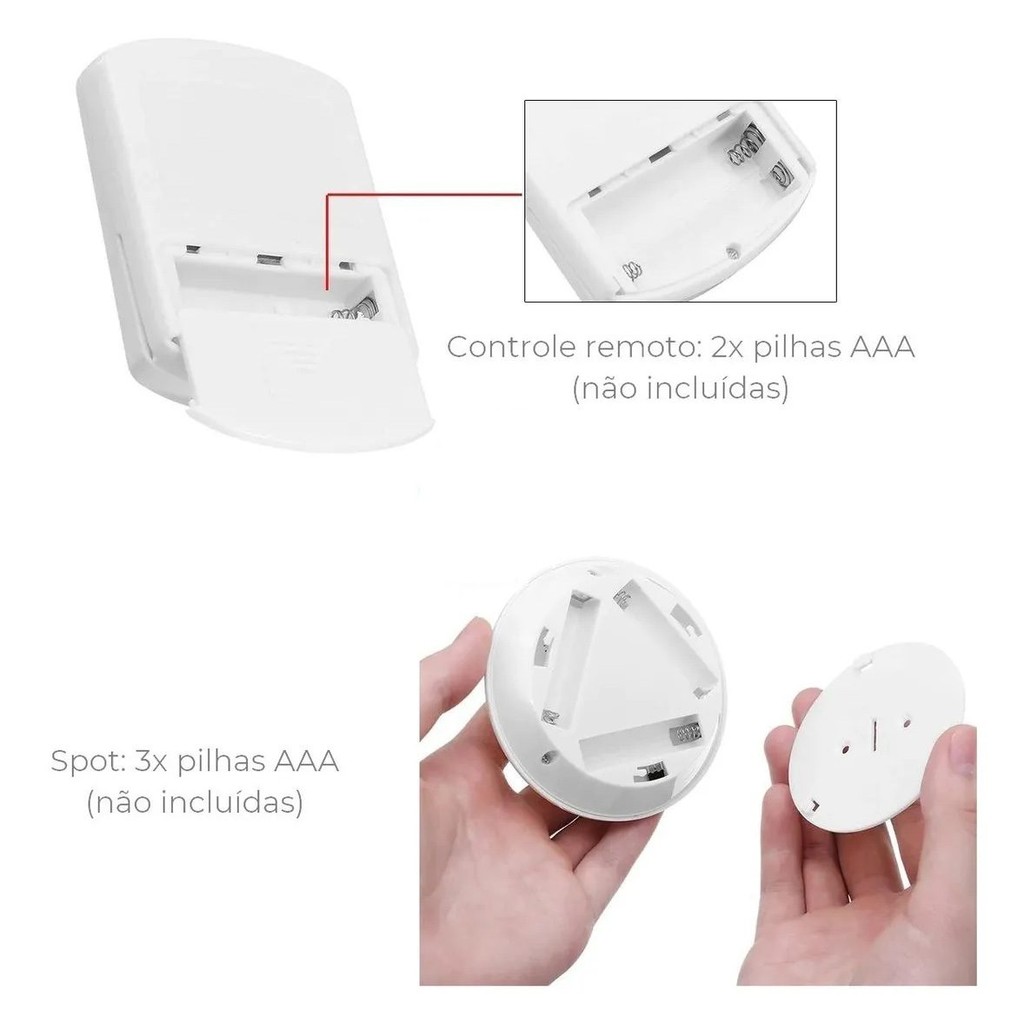 Controle remoto: 2x pilhas AAA
(não incluídas)

Spot: 3x pilhas AAA
(não incluídas)