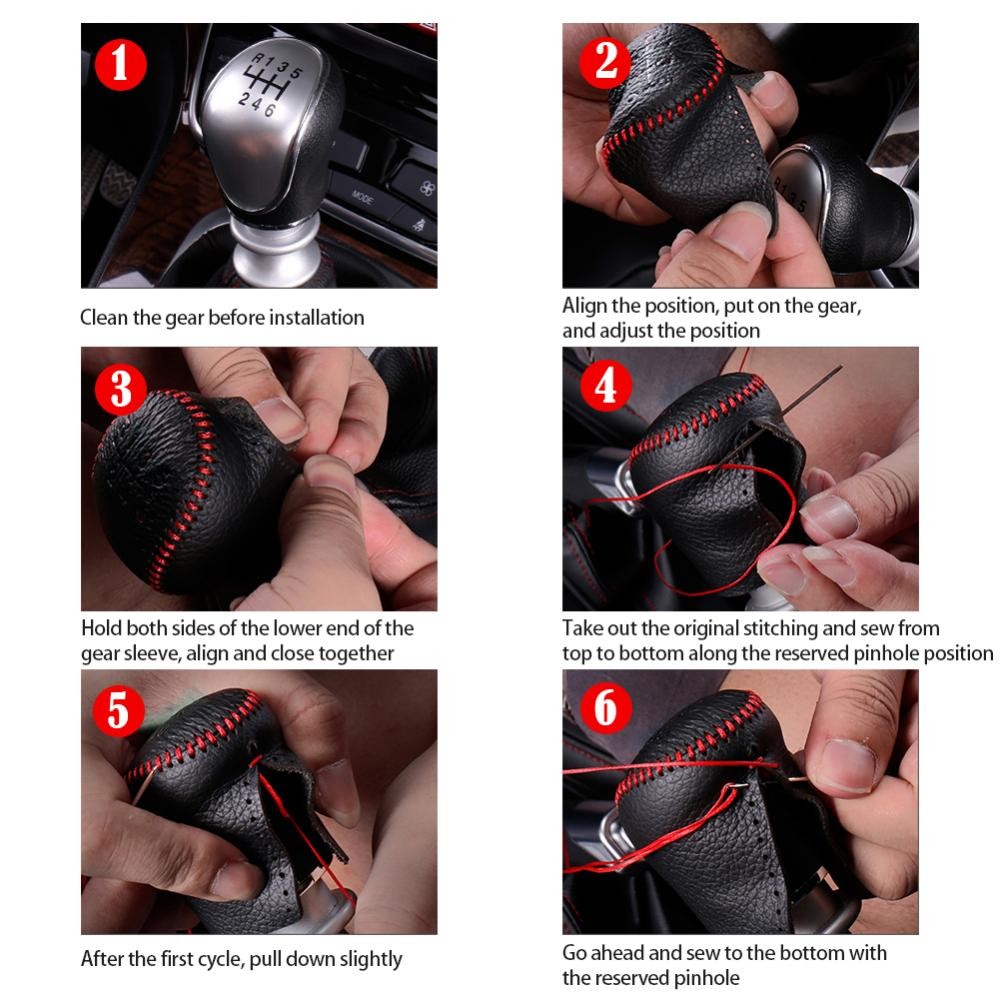 1

R 1 3 5
2 4 6

MODE

Clean the gear before installation

2

Align the position, put on the gear, and adjust the position

3

Hold both sides of the lower end of the gear sleeve, align and close together

4

Take out the original stitching and sew from top to bottom along the reserved pinhole position

5

After the first cycle, pull down slightly

6

Go ahead and sew to the bottom with the reserved pinhole