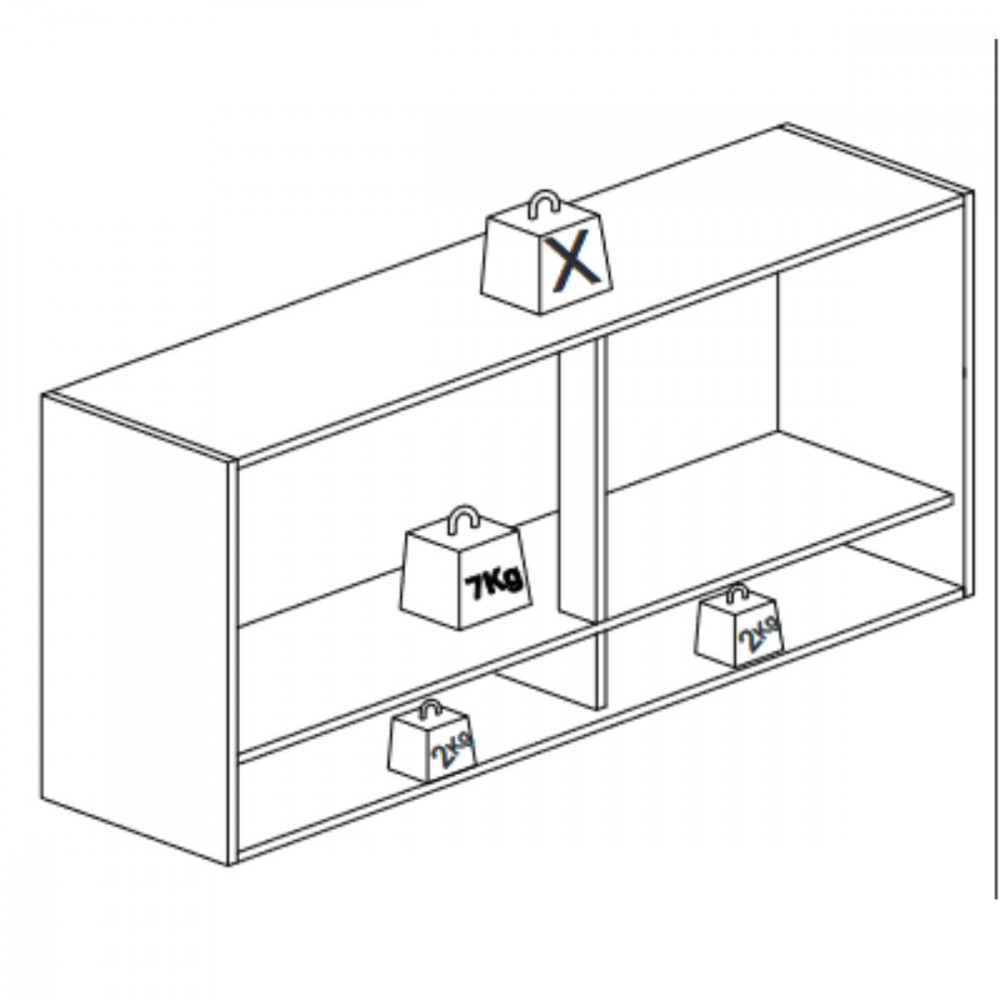 X

7Kg

2Kg

2Kg