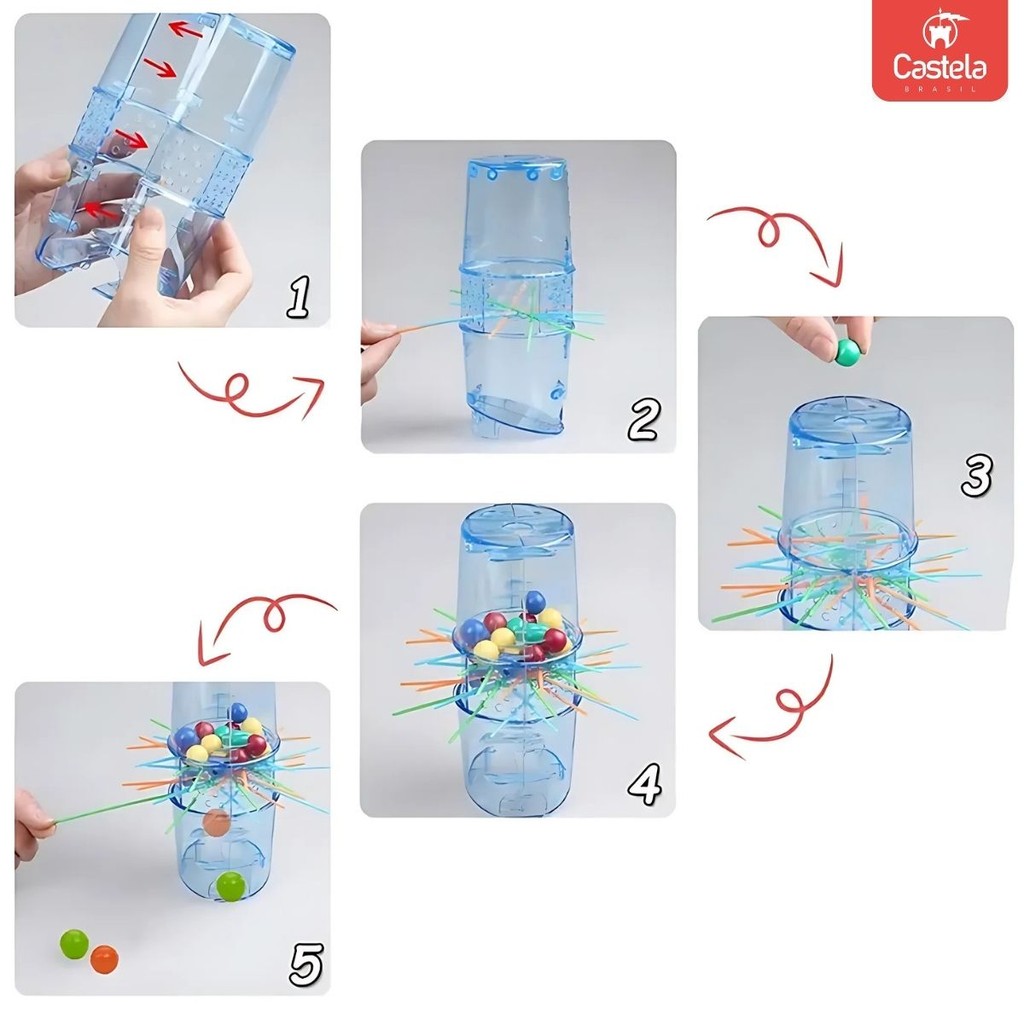 Castela
BRASIL

1

2

3

4

5