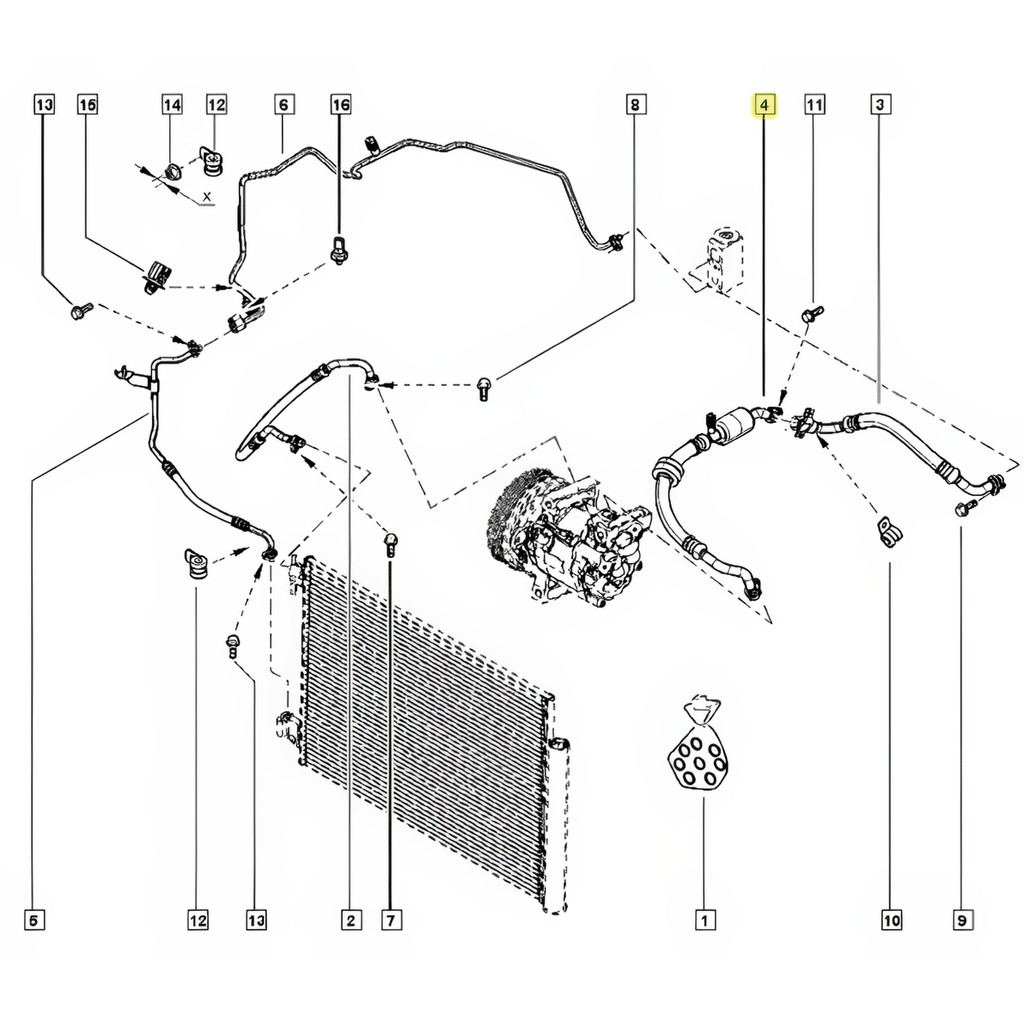 13
15
14
12
6
16
8
4
11
3
X
5
12
13
2
7
1
10
9