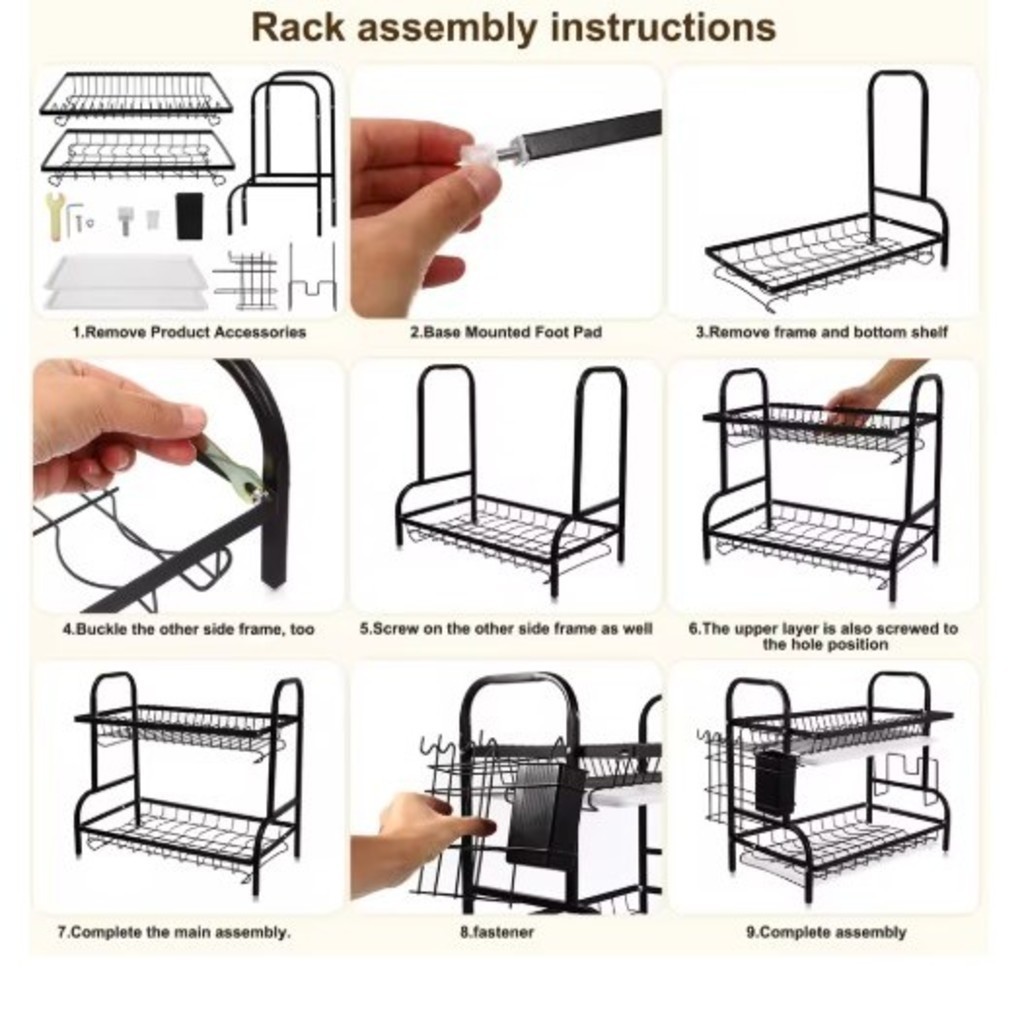 Rack assembly instructions

1.Remove Product Accessories

2.Base Mounted Foot Pad

3.Remove frame and bottom shelf

4.Buckle the other side frame, too

5.Screw on the other side frame as well

6.The upper layer is also screwed to the hole position

7.Complete the main assembly.

8.fastener

9.Complete assembly