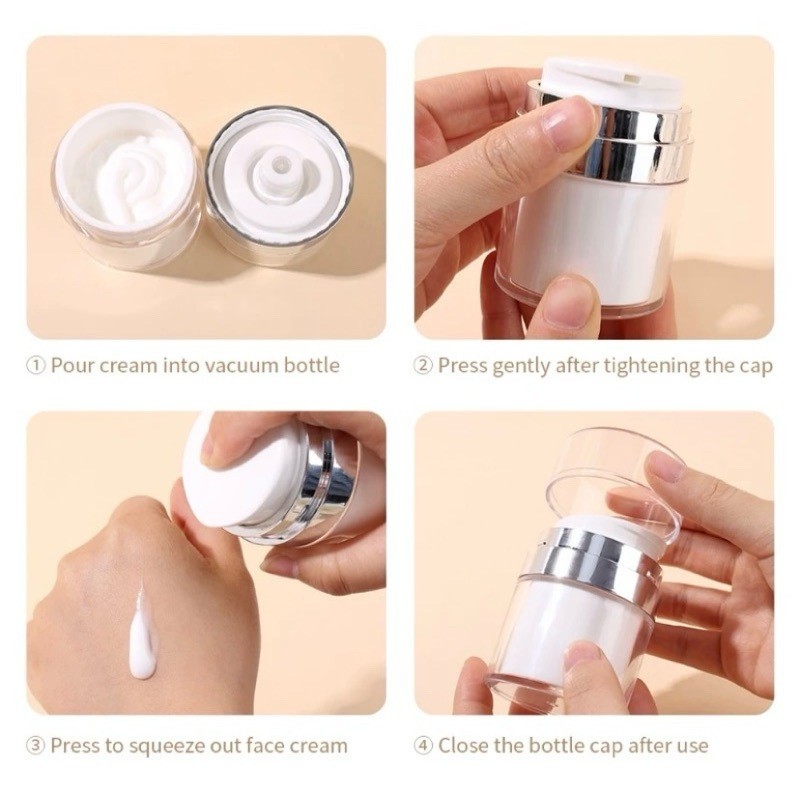 ① Pour cream into vacuum bottle

② Press gently after tightening the cap

③ Press to squeeze out face cream

④ Close the bottle cap after use