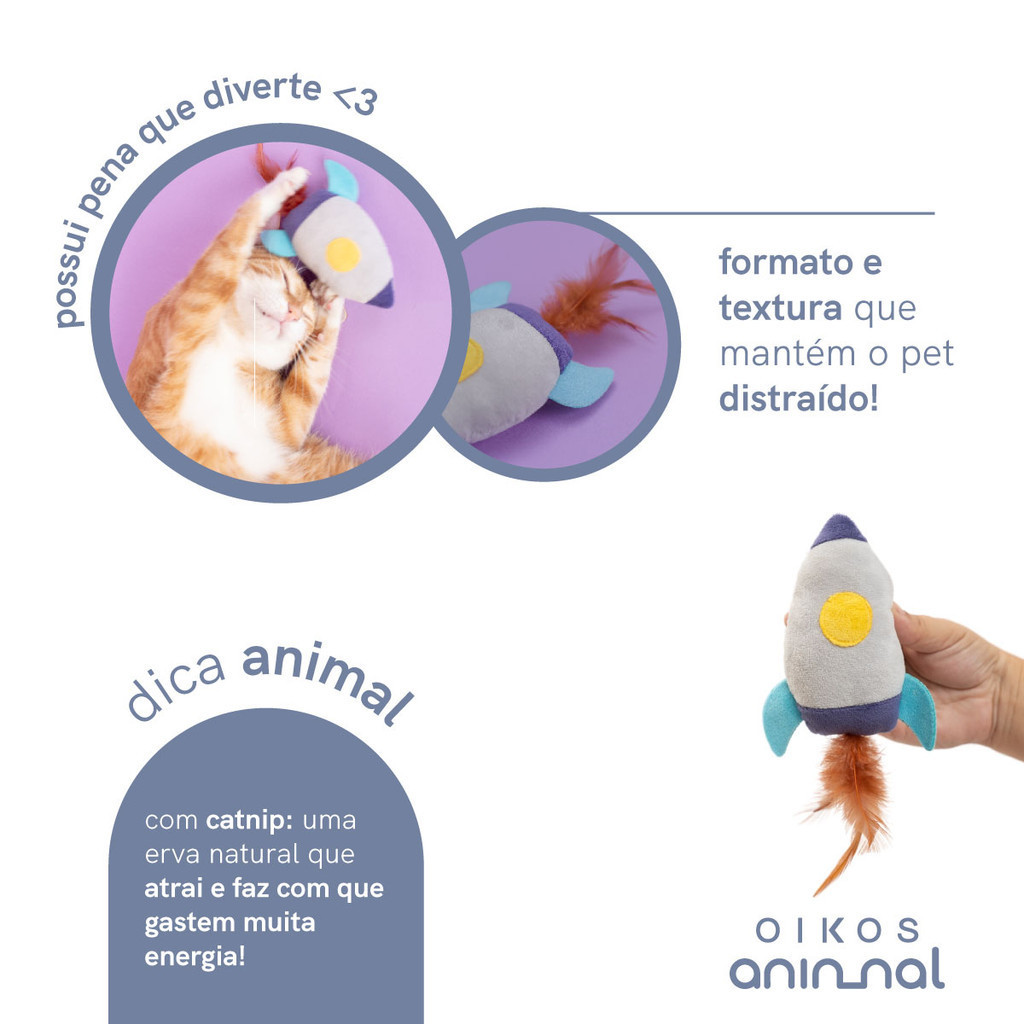 possui pena que diverte <3

formato e textura que mantém o pet distraído!

dica animal

com catnip: uma erva natural que atrai e faz com que gastem muita energia!

OIKOS animal