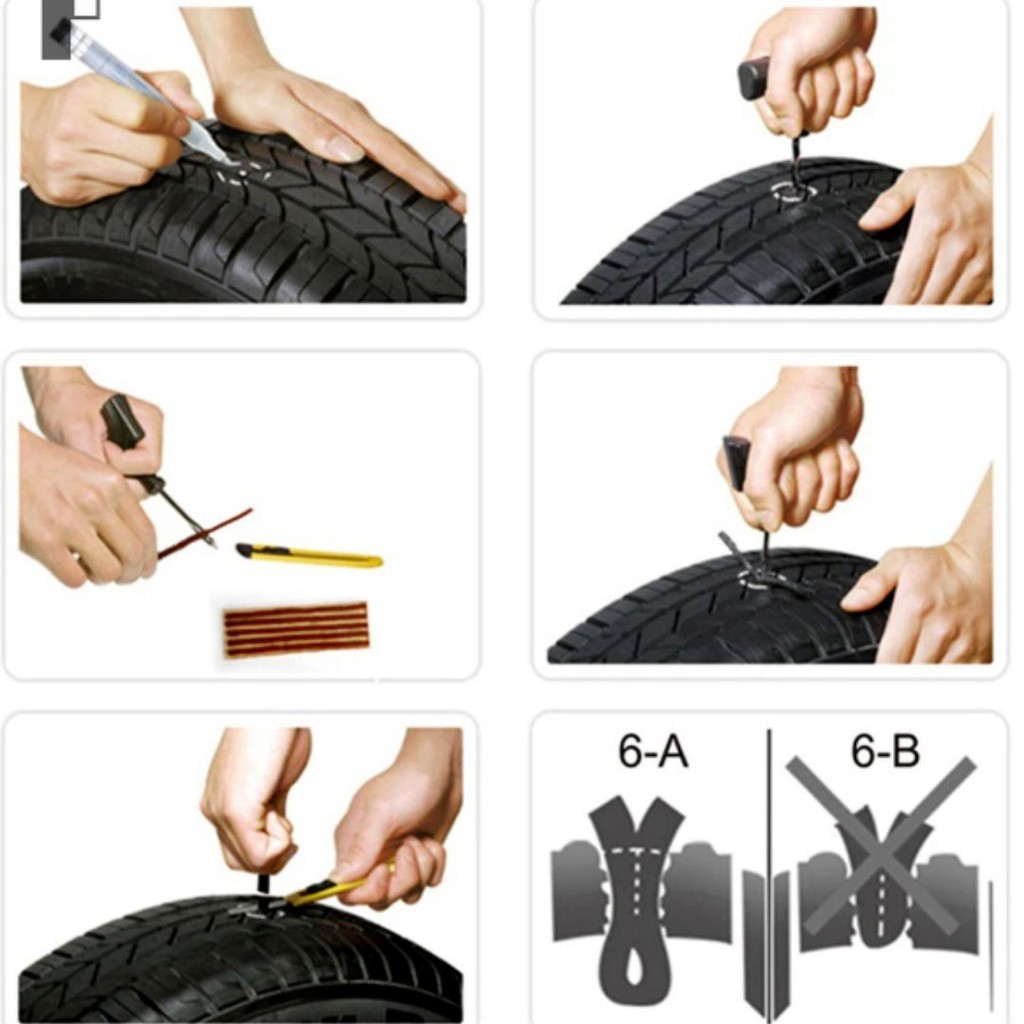 6-A

6-B