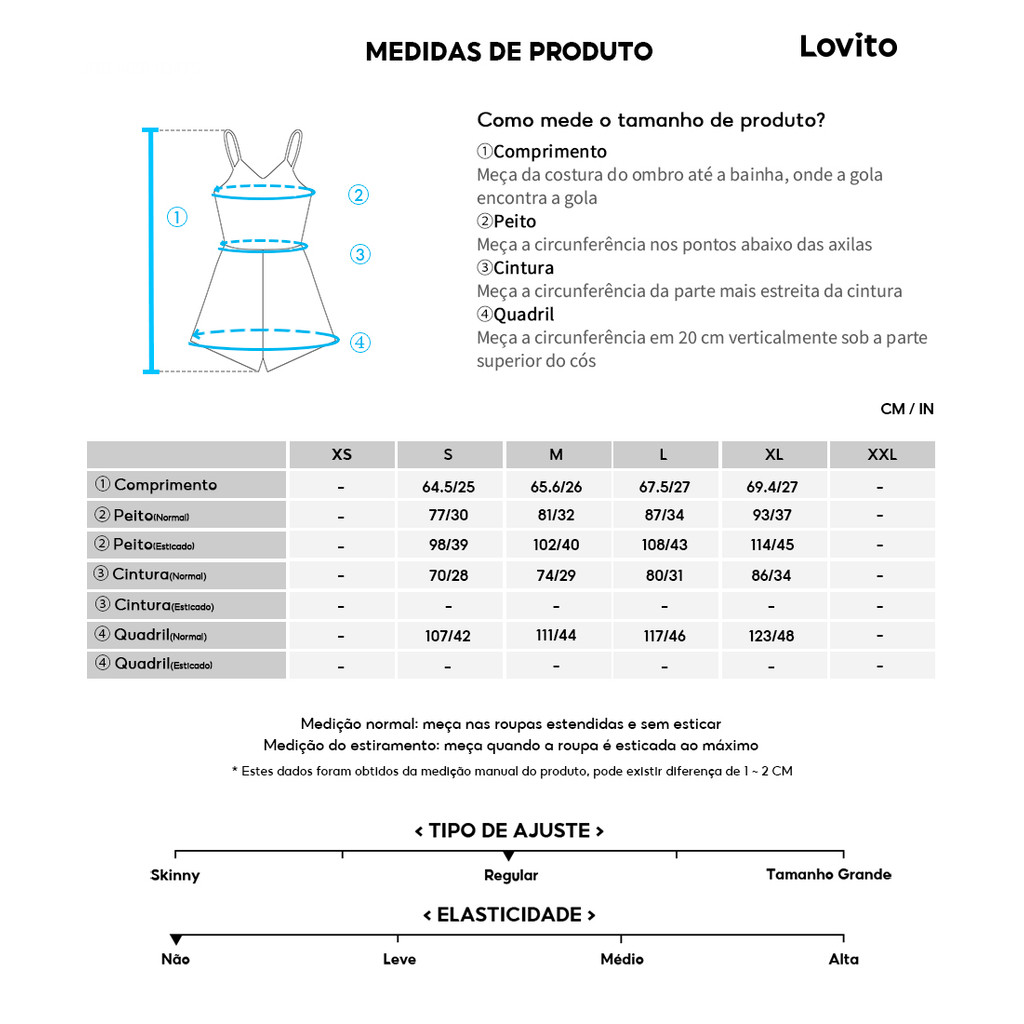 MEDIDAS DE PRODUTO

Lovito

①
②
③
④

Como mede o tamanho de produto?
①Comprimento
Meça da costura do ombro até a bainha, onde a gola encontra a gola
②Peito
Meça a circunferência nos pontos abaixo das axilas
③Cintura
Meça a circunferência da parte mais estreita da cintura
④Quadril
Meça a circunferência em 20 cm verticalmente sob a parte superior do cós

CM / IN

| | XS | S | M | L | XL | XXL |
|---|---|---|---|---|---|---|
| ① Comprimento | - | 64.5/25 | 65.6/26 | 67.5/27 | 69.4/27 | - |
| ② Peito(Normal) | - | 77/30 | 81/32 | 87/34 | 93/37 | - |
| ② Peito(Esticado) | - | 98/39 | 102/40 | 108/43 | 114/45 | - |
| ③ Cintura(Normal) | - | 70/28 | 74/29 | 80/31 | 86/34 | - |
| ③ Cintura(Esticado) | - | - | - | - | - | - |
| ④ Quadril(Normal) | - | 107/42 | 111/44 | 117/46 | 123/48 | - |
| ④ Quadril(Esticado) | - | - | - | - | - | - |

Medição normal: meça nas roupas estendidas e sem esticar
Medição do estiramento: meça quando a roupa é esticada ao máximo
* Estes dados foram obtidos da medição manual do produto, pode existir diferença de 1 ~ 2 CM

< TIPO DE AJUSTE >
Skinny
Regular
Tamanho Grande

< ELASTICIDADE >
Não
Leve
Médio
Alta