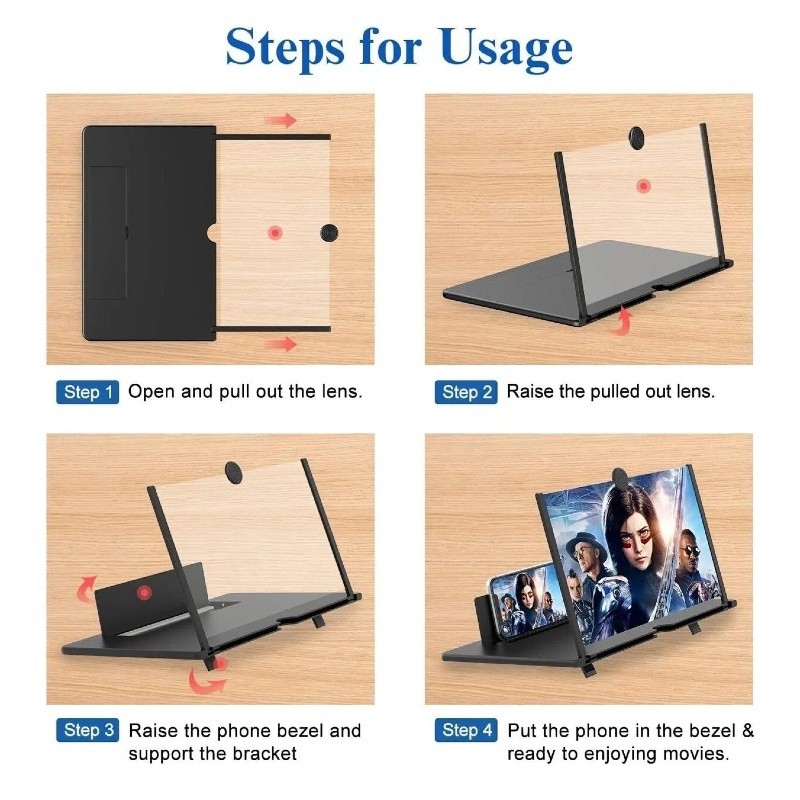 Steps for Usage

Step 1 Open and pull out the lens.

Step 2 Raise the pulled out lens.

Step 3 Raise the phone bezel and support the bracket

Step 4 Put the phone in the bezel & ready to enjoying movies.