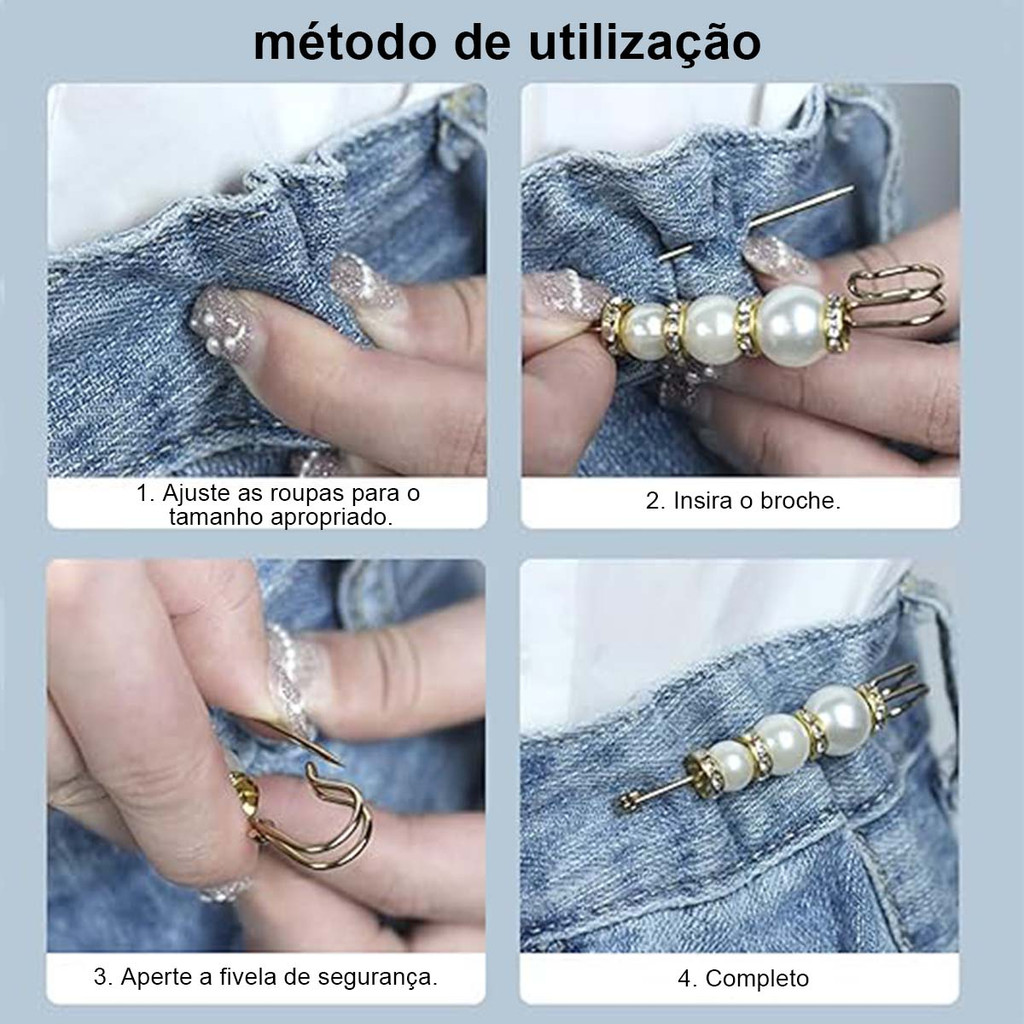 método de utilização

1. Ajuste as roupas para o tamanho apropriado.

2. Insira o broche.

3. Aperte a fivela de segurança.

4. Completo