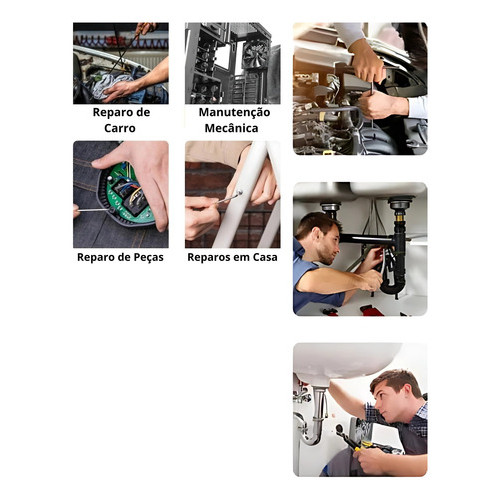 Reparo de Carro

Manutenção Mecânica

Reparo de Peças

Reparos em Casa