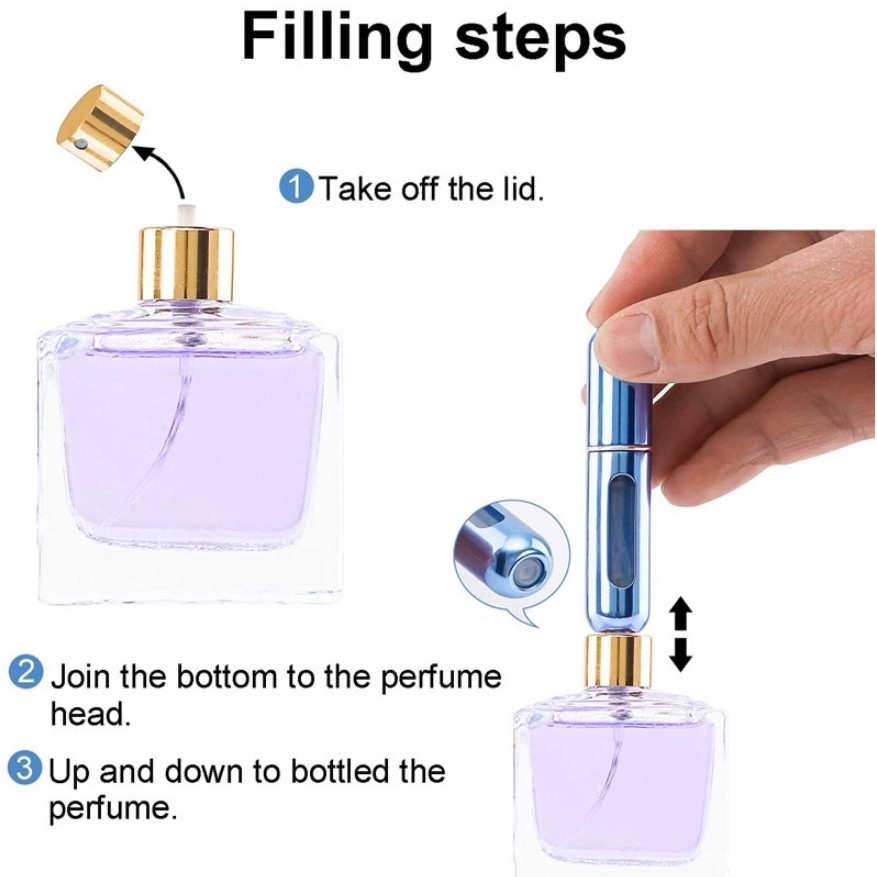 Filling steps

1 Take off the lid.

2 Join the bottom to the perfume head.

3 Up and down to bottled the perfume.