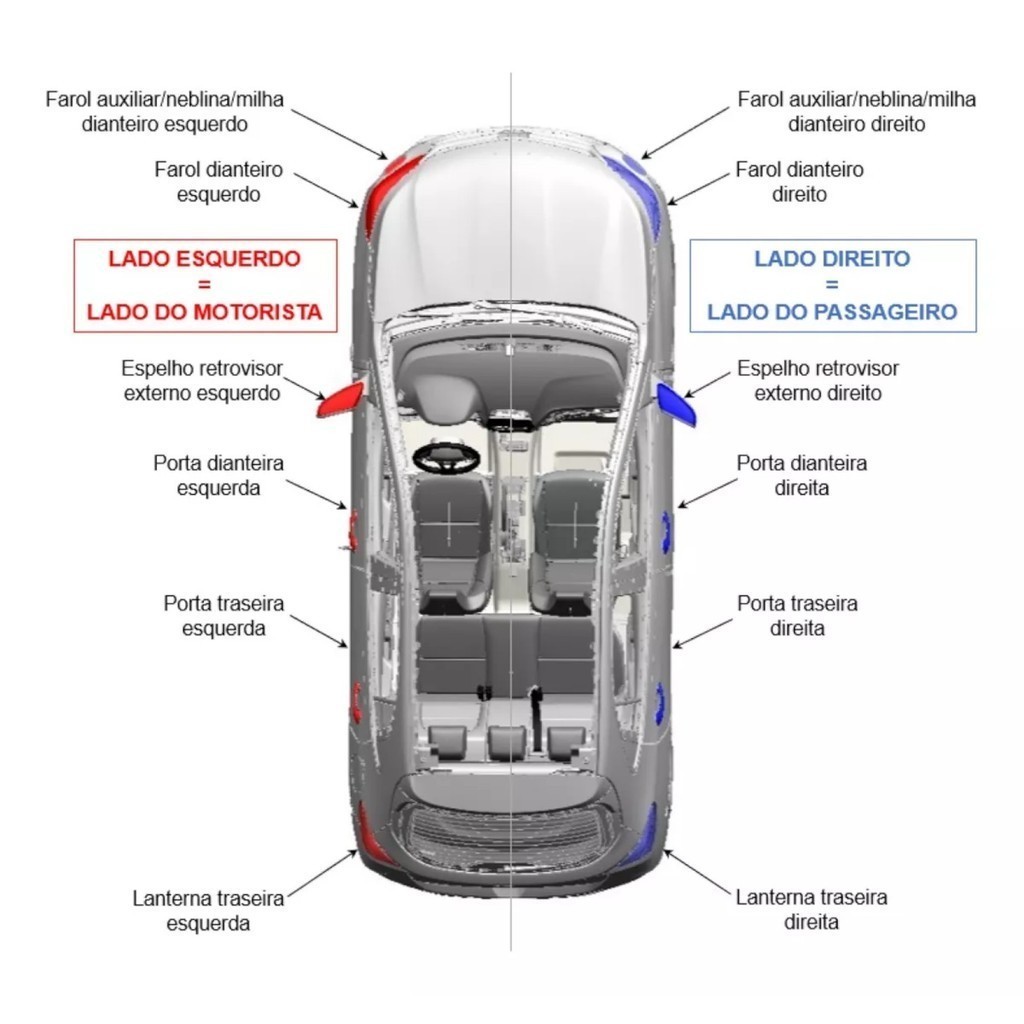 Farol auxiliar/neblina/milha dianteiro esquerdo

Farol dianteiro esquerdo

LADO ESQUERDO
=
LADO DO MOTORISTA

Espelho retrovisor externo esquerdo

Porta dianteira esquerda

Porta traseira esquerda

Lanterna traseira esquerda

Farol auxiliar/neblina/milha dianteiro direito

Farol dianteiro direito

LADO DIREITO
=
LADO DO PASSAGEIRO

Espelho retrovisor externo direito

Porta dianteira direita

Porta traseira direita

Lanterna traseira direita