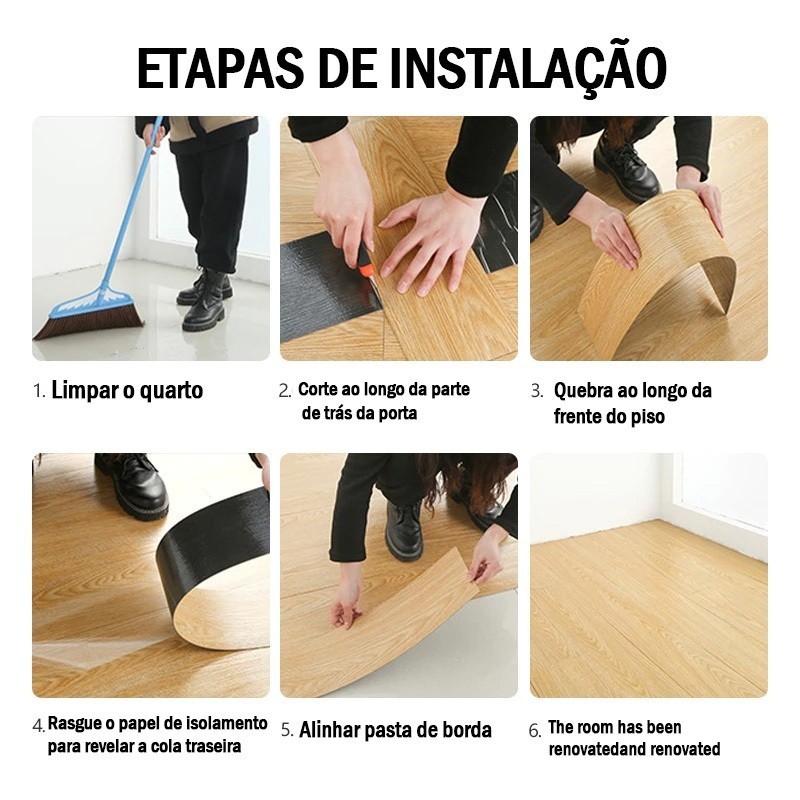 ETAPAS DE INSTALAÇÃO

1. Limpar o quarto

2. Corte ao longo da parte de trás da porta

3. Quebra ao longo da frente do piso

4. Rasgue o papel de isolamento para revelar a cola traseira

5. Alinhar pasta de borda

6. The room has been renovatedand renovated