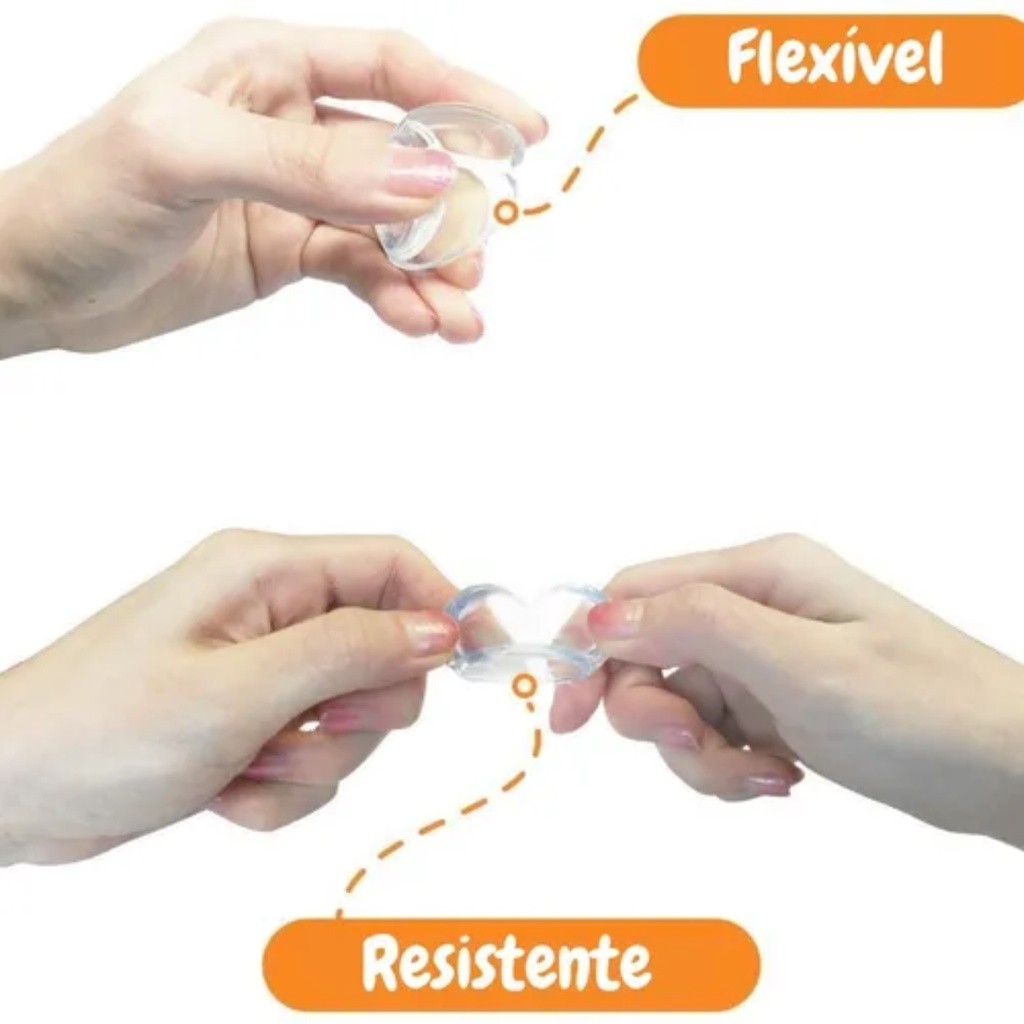 Flexível

Resistente