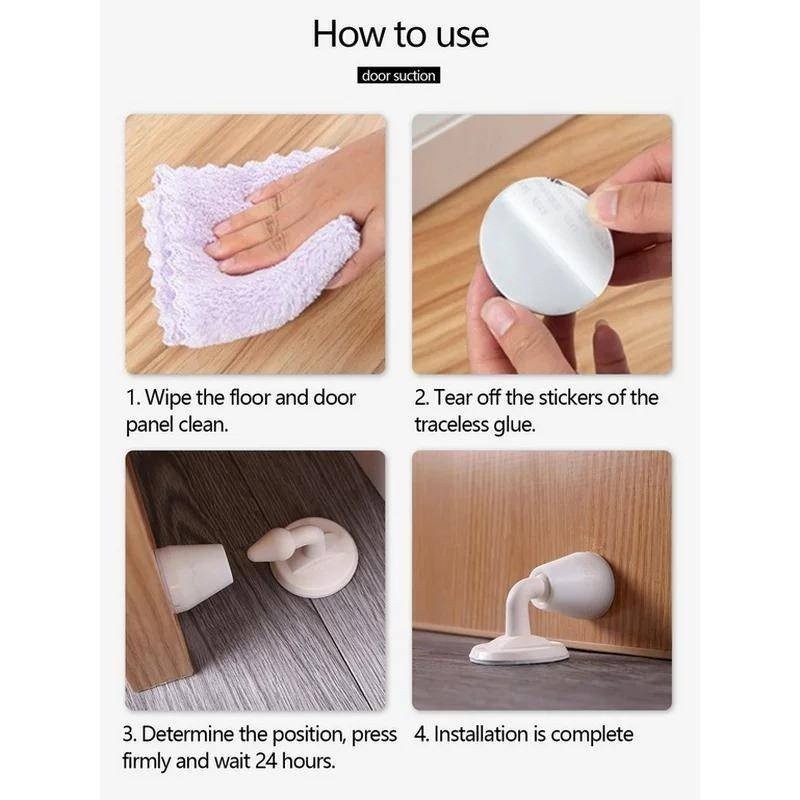 How to use

door suction

1. Wipe the floor and door panel clean.

2. Tear off the stickers of the traceless glue.

3. Determine the position, press firmly and wait 24 hours.

4. Installation is complete