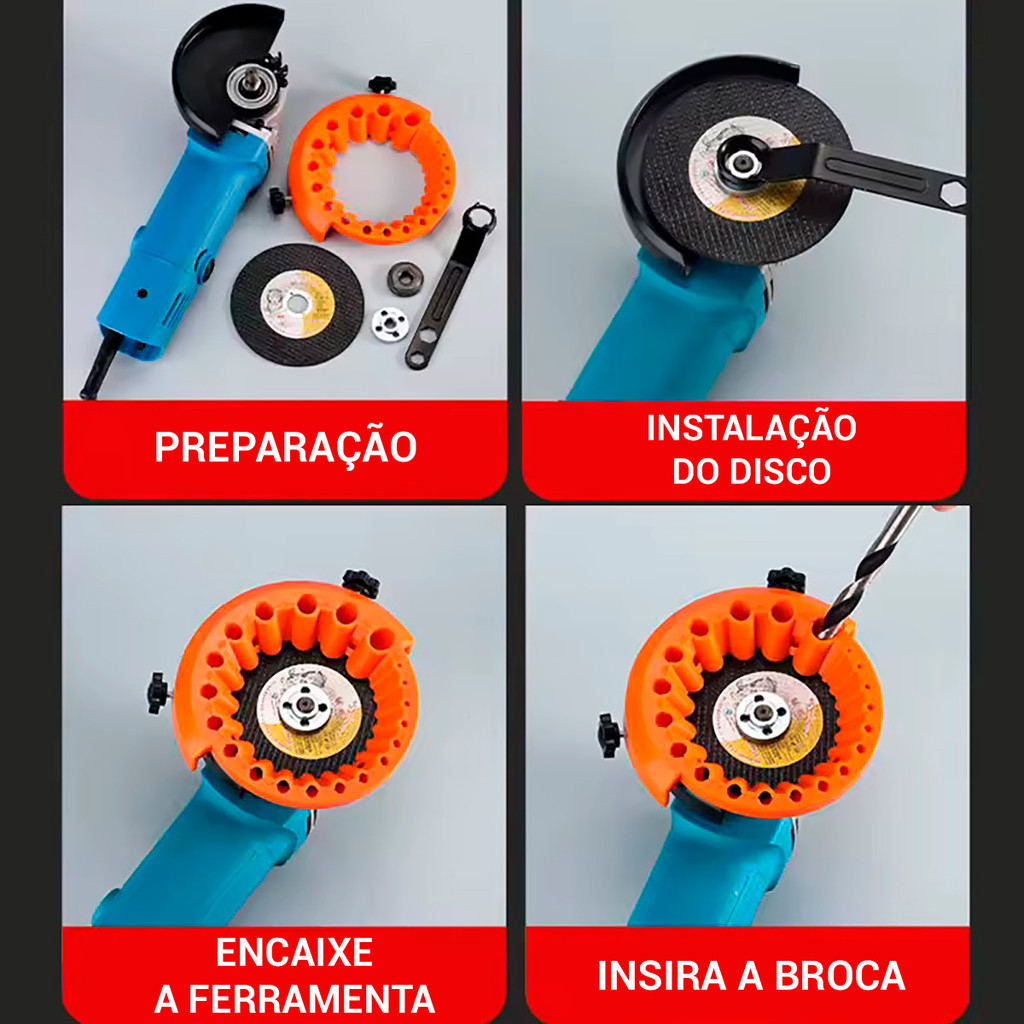 PREPARAÇÃO

INSTALAÇÃO DO DISCO

ENCAIXE A FERRAMENTA

INSIRA A BROCA