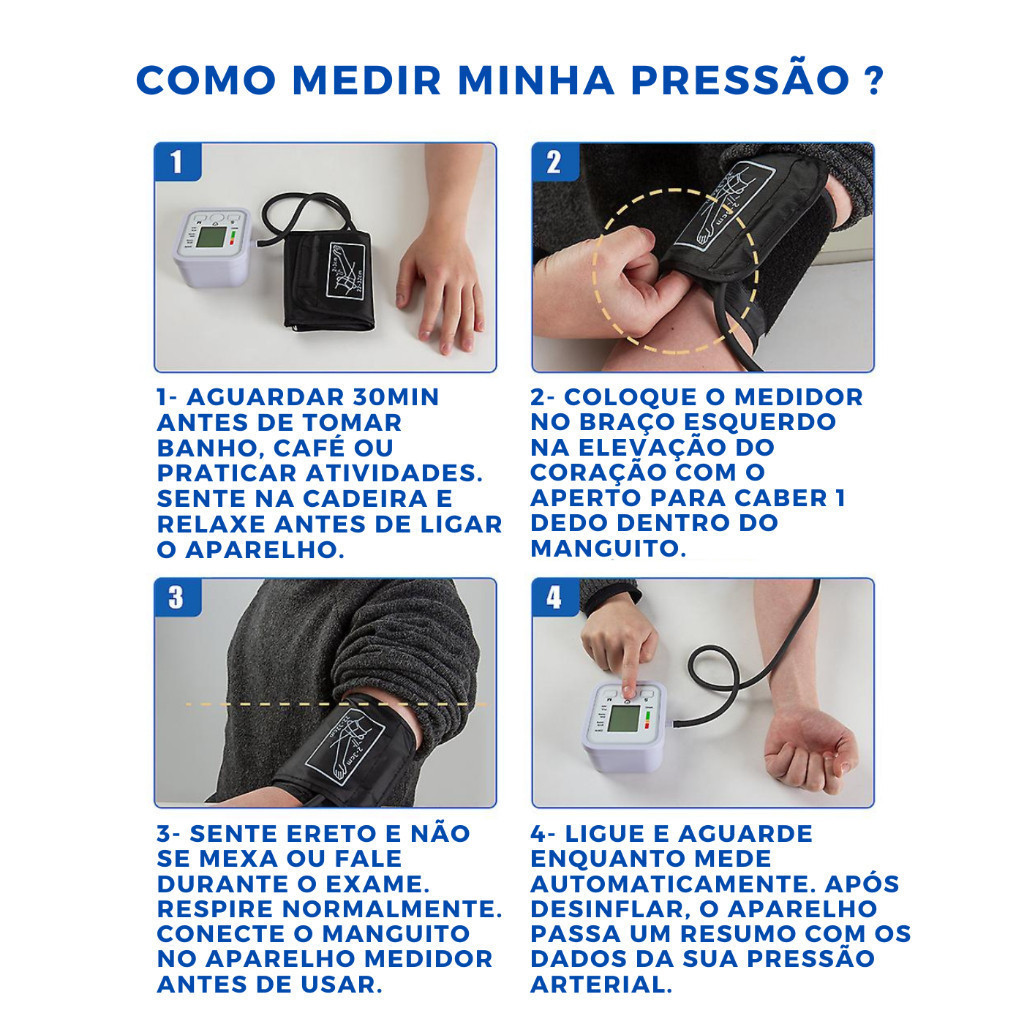 COMO MEDIR MINHA PRESSÃO ?

1

1- AGUARDAR 30MIN ANTES DE TOMAR BANHO, CAFÉ OU PRATICAR ATIVIDADES. SENTE NA CADEIRA E RELAXE ANTES DE LIGAR O APARELHO.

2

2- COLOQUE O MEDIDOR NO BRAÇO ESQUERDO NA ELEVAÇÃO DO CORAÇÃO COM O APERTO PARA CABER 1 DEDO DENTRO DO MANGUITO.

3

3- SENTE ERETO E NÃO SE MEXA OU FALE DURANTE O EXAME. RESPIRE NORMALMENTE. CONECTE O MANGUITO NO APARELHO MEDIDOR ANTES DE USAR.

4

4- LIGUE E AGUARDE ENQUANTO MEDE AUTOMATICAMENTE. APÓS DESINFLAR, O APARELHO PASSA UM RESUMO COM OS DADOS DA SUA PRESSÃO ARTERIAL.