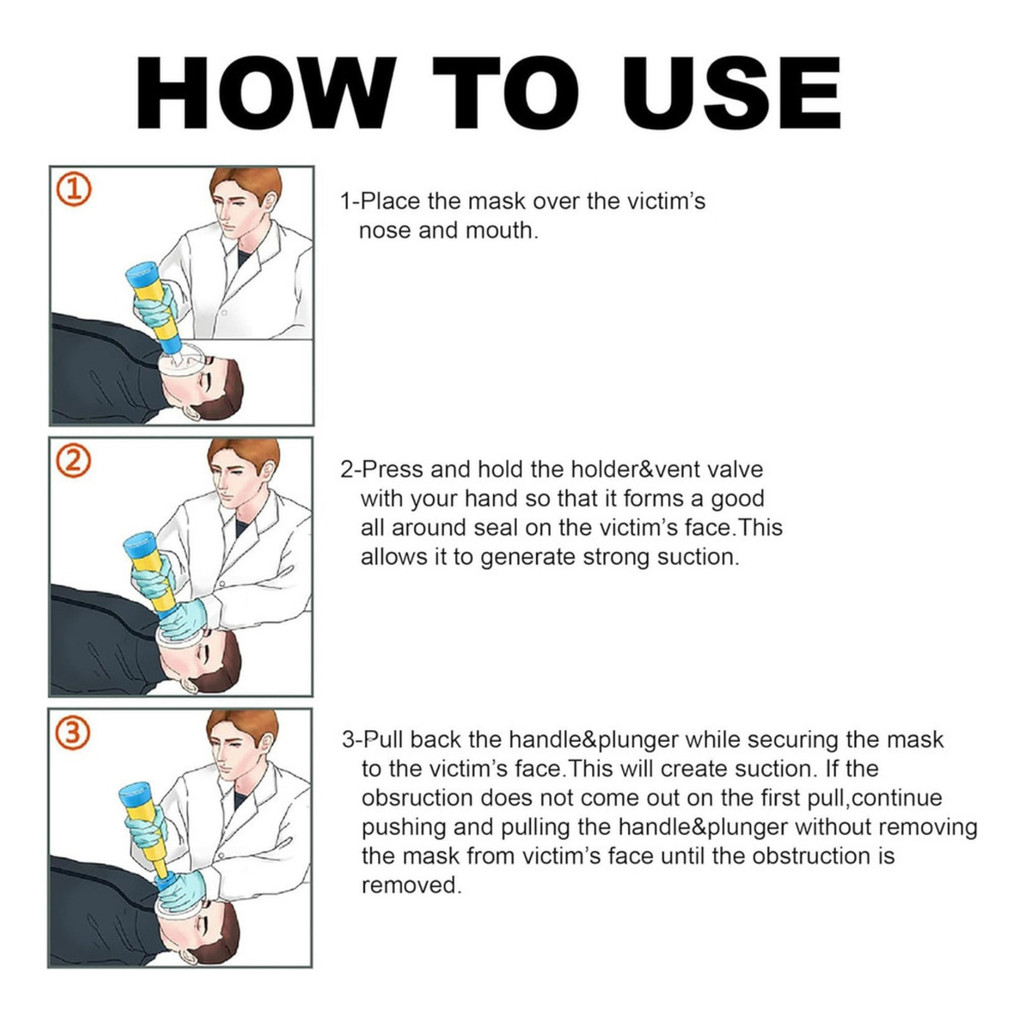 HOW TO USE

①

1-Place the mask over the victim's nose and mouth.

②

2-Press and hold the holder&vent valve with your hand so that it forms a good all around seal on the victim's face.This allows it to generate strong suction.

③

3-Pull back the handle&plunger while securing the mask to the victim's face.This will create suction. If the obsruction does not come out on the first pull,continue pushing and pulling the handle&plunger without removing the mask from victim's face until the obstruction is removed.