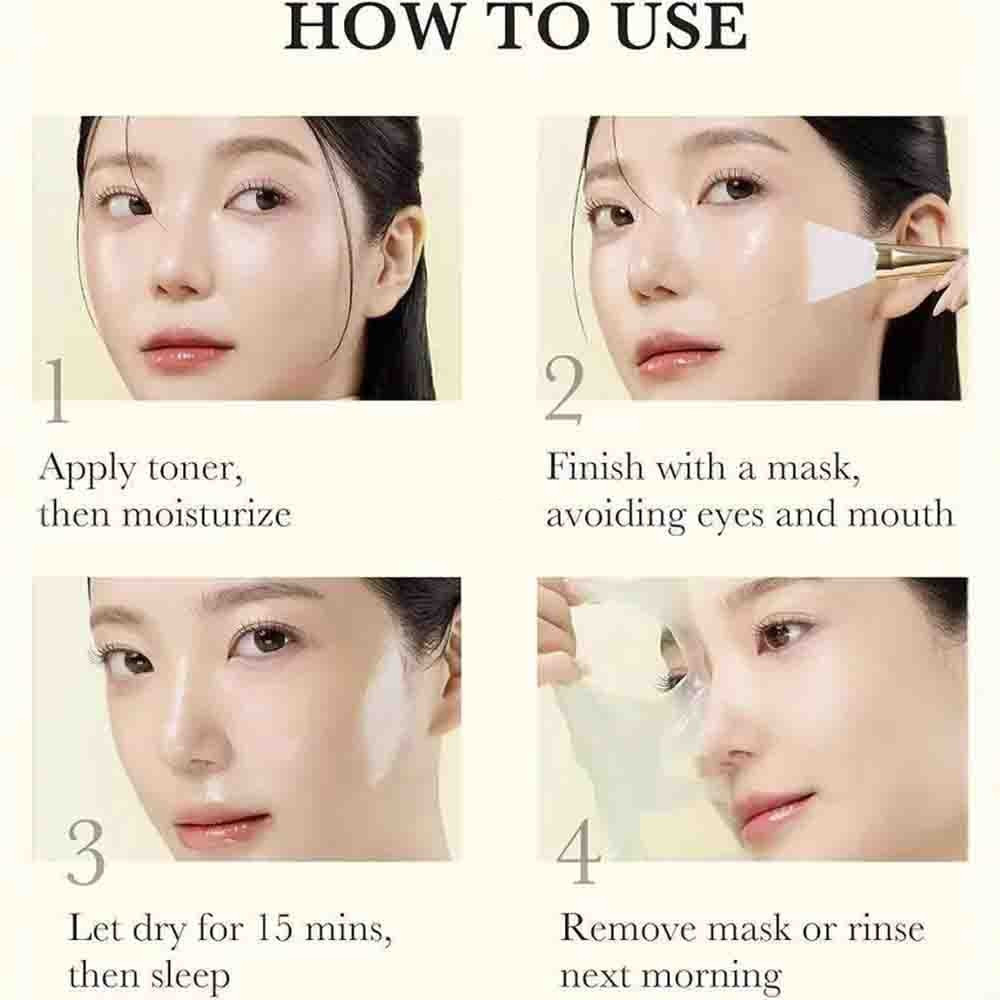 HOW TO USE

1

Apply toner, then moisturize

2

Finish with a mask, avoiding eyes and mouth

3

Let dry for 15 mins, then sleep

4

Remove mask or rinse next morning