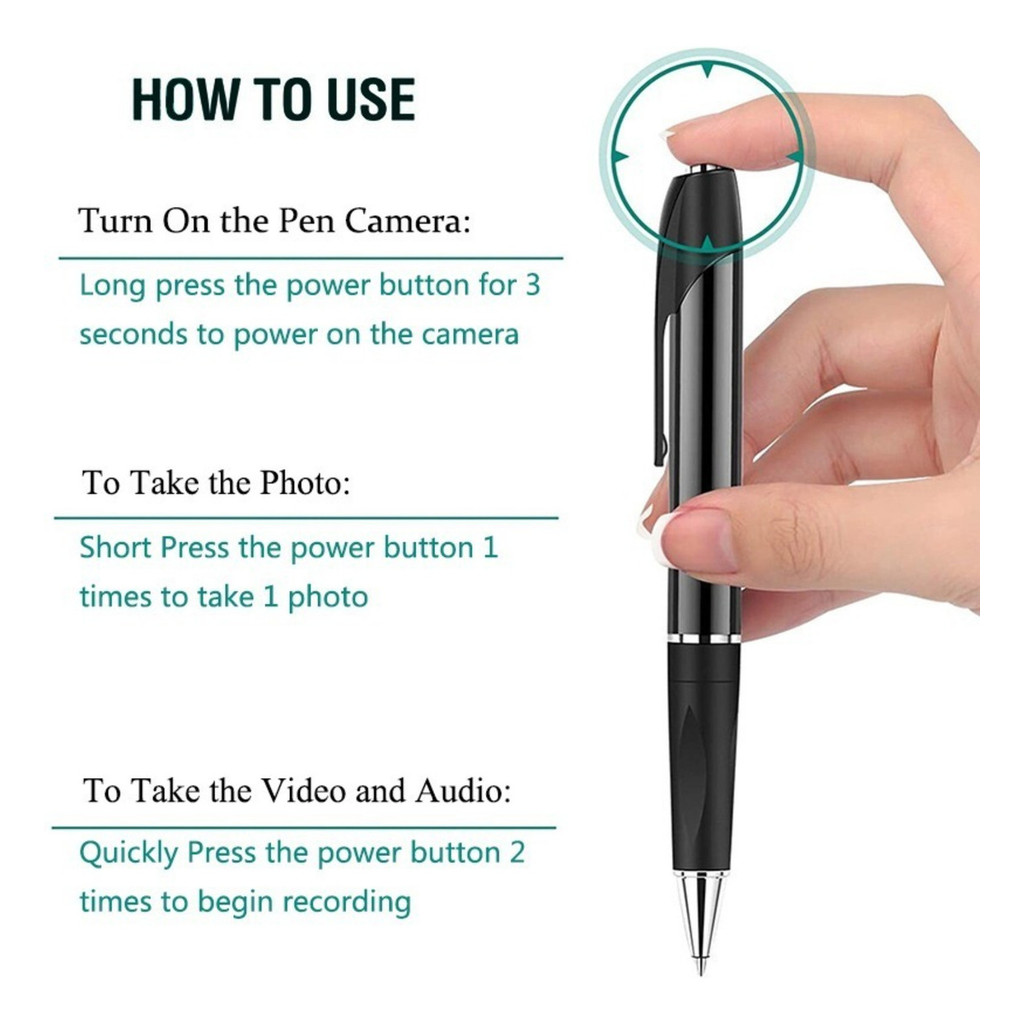 HOW TO USE

Turn On the Pen Camera:

Long press the power button for 3 seconds to power on the camera

To Take the Photo:

Short Press the power button 1 times to take 1 photo

To Take the Video and Audio:

Quickly Press the power button 2 times to begin recording