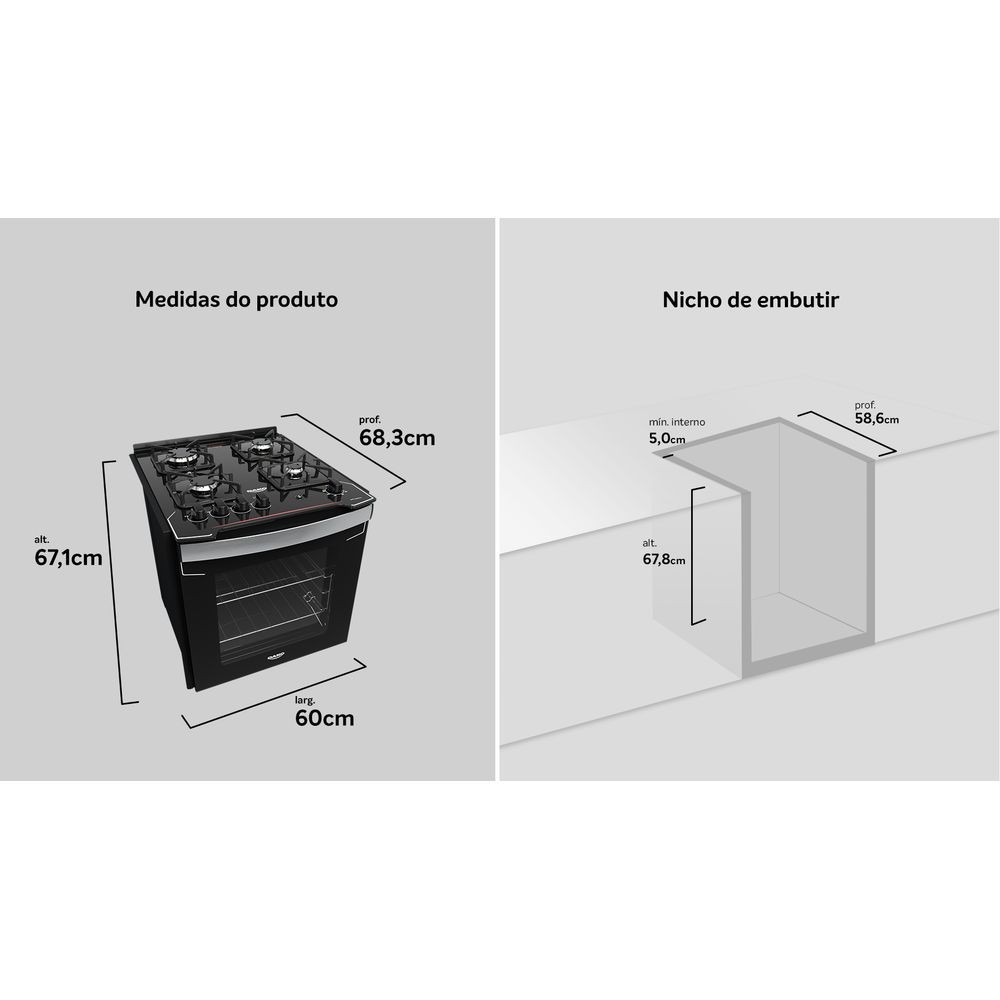 Medidas do produto

prof.
68,3cm

alt.
67,1cm

larg.
60cm

Nicho de embutir

mín. interno
5,0cm

prof.
58,6cm

alt.
67,8cm