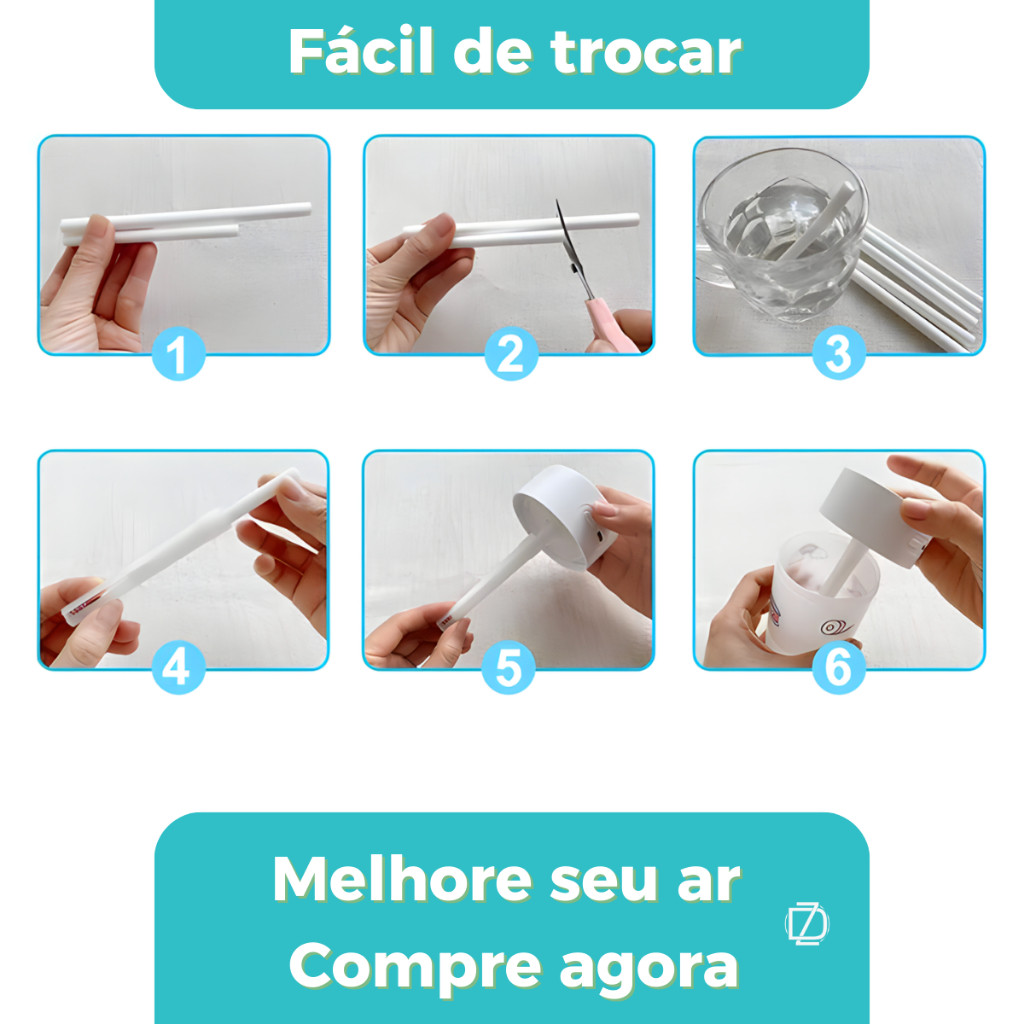 Fácil de trocar

1

2

3

4

5

6

Melhore seu ar
Compre agora