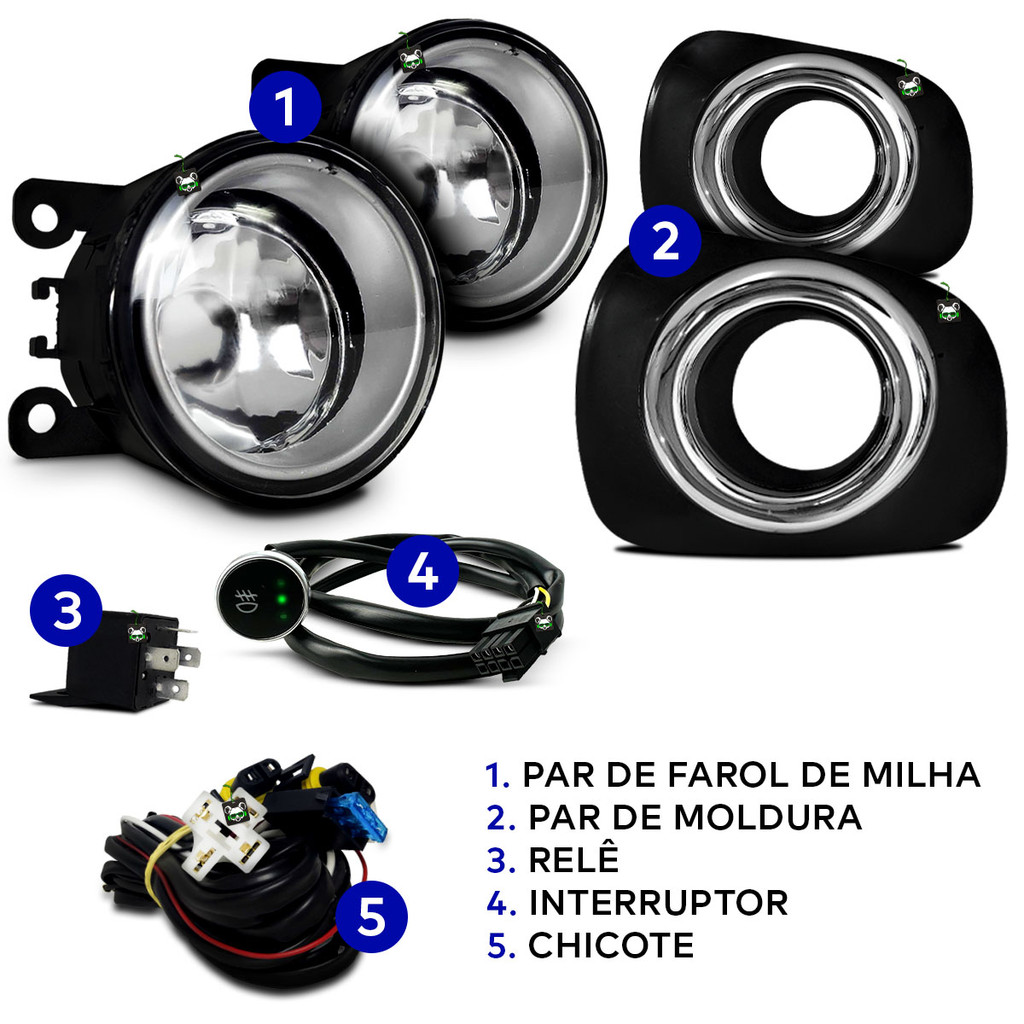 1

2

3

4

5

1. PAR DE FAROL DE MILHA
2. PAR DE MOLDURA
3. RELÊ
4. INTERRUPTOR
5. CHICOTE