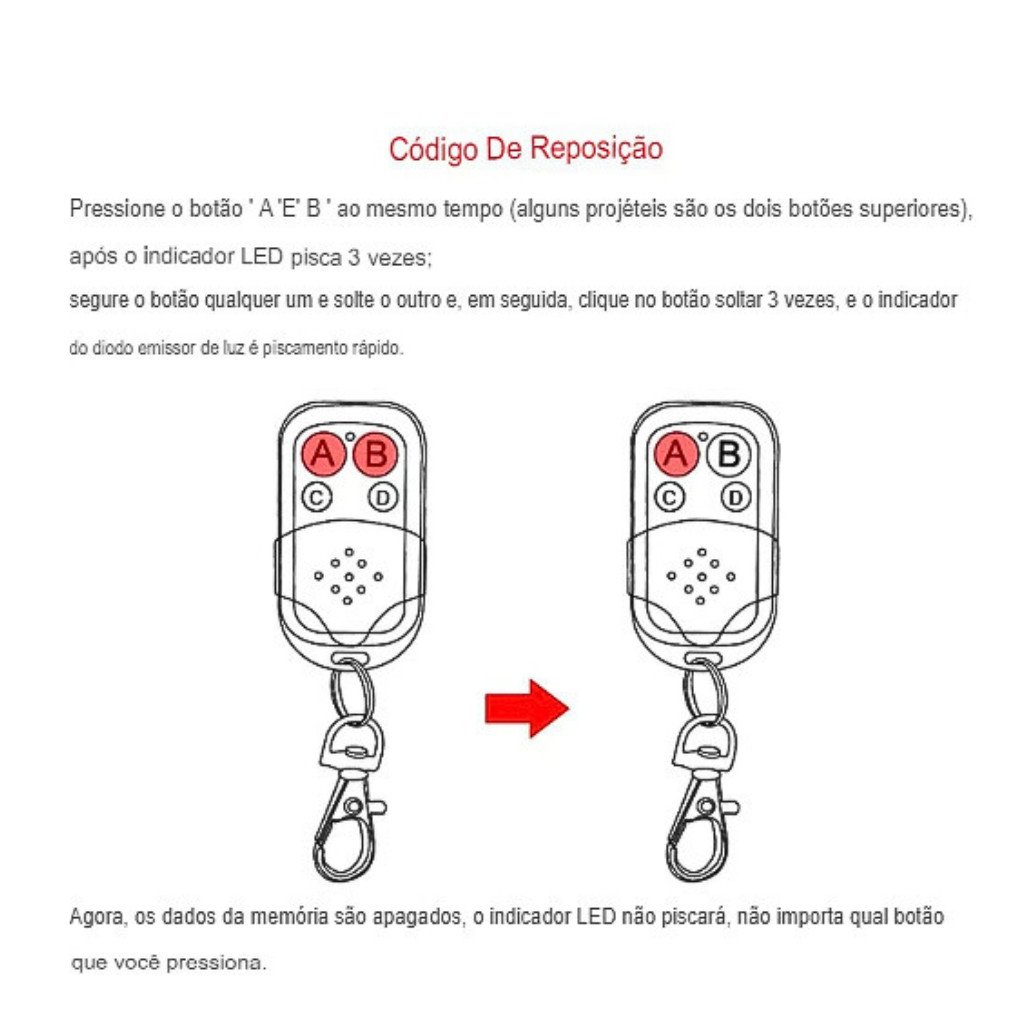 Código De Reposição

Pressione o botão ' A 'E' B ' ao mesmo tempo (alguns projéteis são os dois botões superiores), após o indicador LED pisca 3 vezes;

segure o botão qualquer um e solte o outro e, em seguida, clique no botão soltar 3 vezes, e o indicador do diodo emissor de luz é piscamento rápido.

A B
C D

A B
C D

Agora, os dados da memória são apagados, o indicador LED não piscará, não importa qual botão que você pressiona.