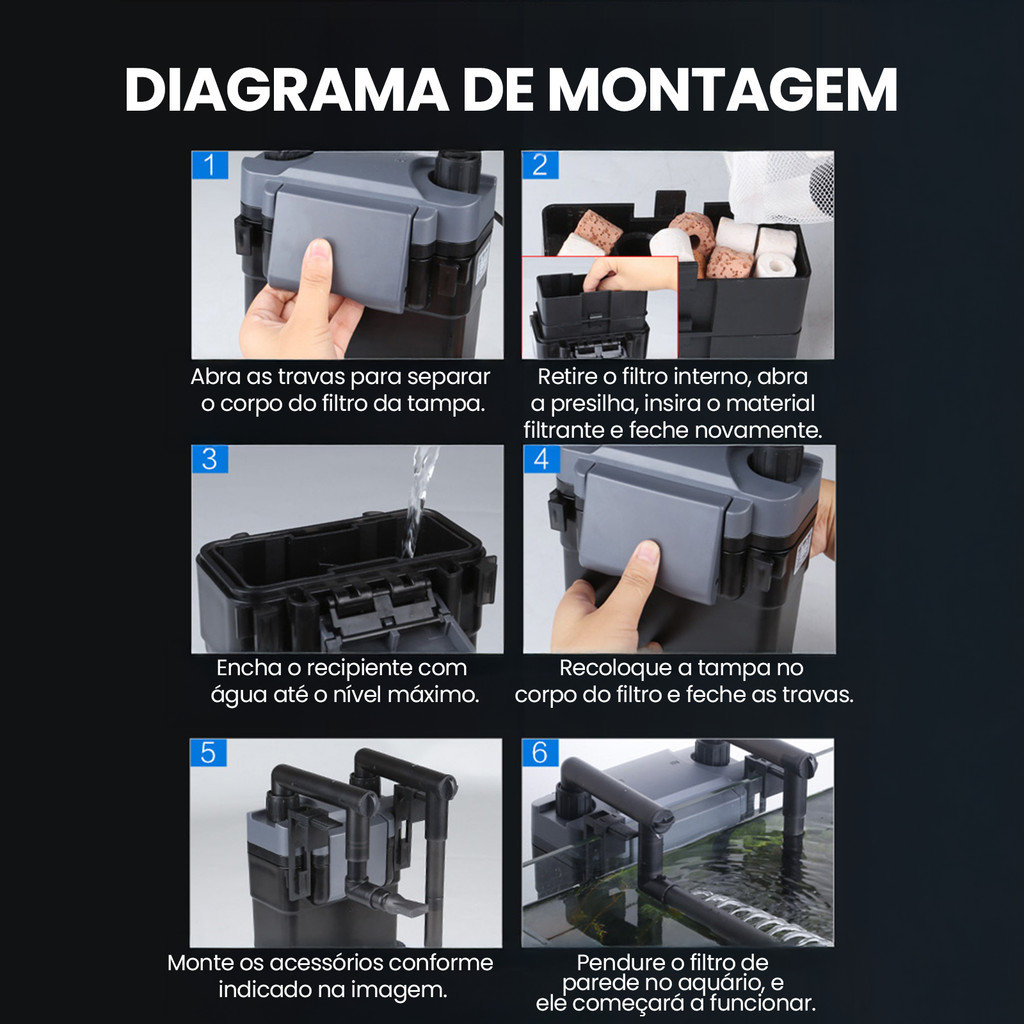 DIAGRAMA DE MONTAGEM

1

Abra as travas para separar o corpo do filtro da tampa.

2

Retire o filtro interno, abra a presilha, insira o material filtrante e feche novamente.

3

Encha o recipiente com água até o nível máximo.

4

Recoloque a tampa no corpo do filtro e feche as travas.

5

Monte os acessórios conforme indicado na imagem.

6

Pendure o filtro de parede no aquário, e ele começará a funcionar.