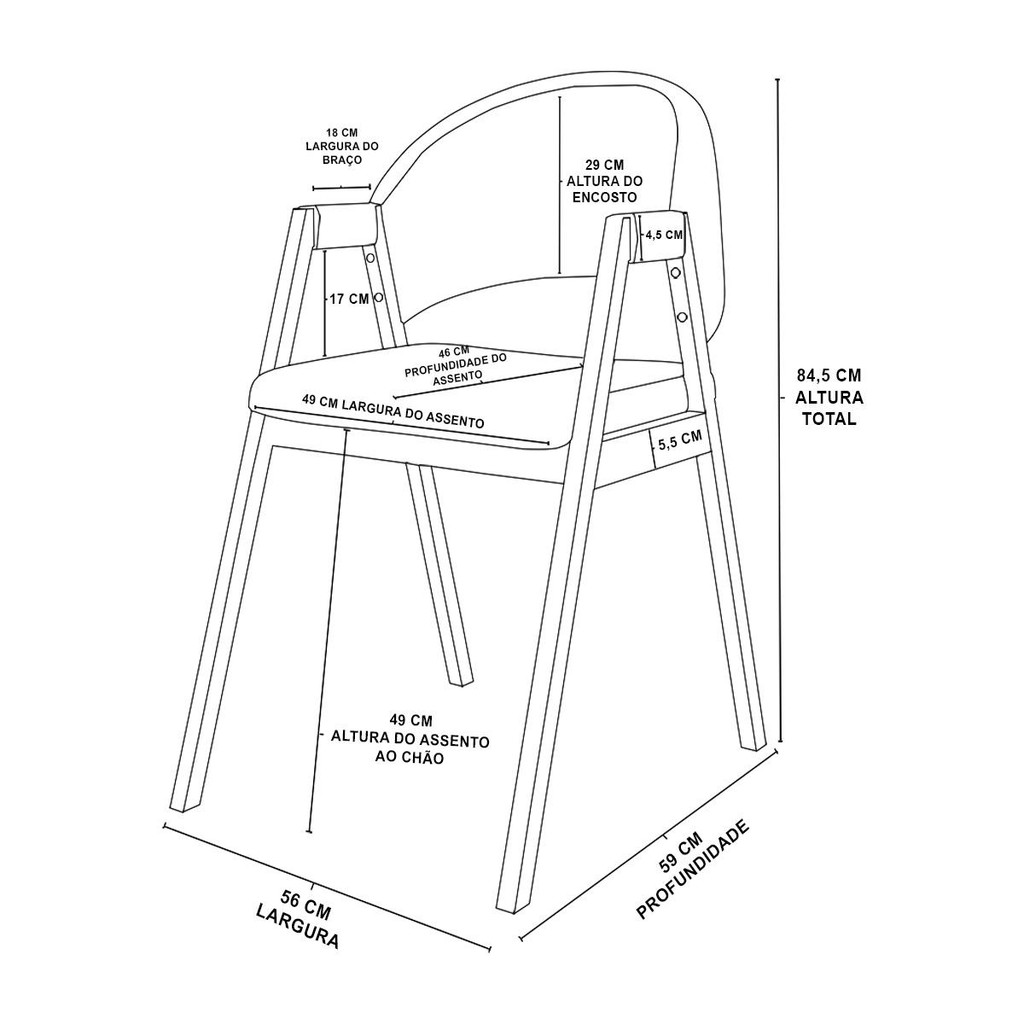 18 CM
LARGURA DO
BRAÇO

29 CM
ALTURA DO
ENCOSTO

4,5 CM

17 CM

46 CM
PROFUNDIDADE DO
ASSENTO

49 CM LARGURA DO ASSENTO

5,5 CM

84,5 CM
ALTURA
TOTAL

49 CM
ALTURA DO ASSENTO
AO CHÃO

56 CM
LARGURA

59 CM
PROFUNDIDADE