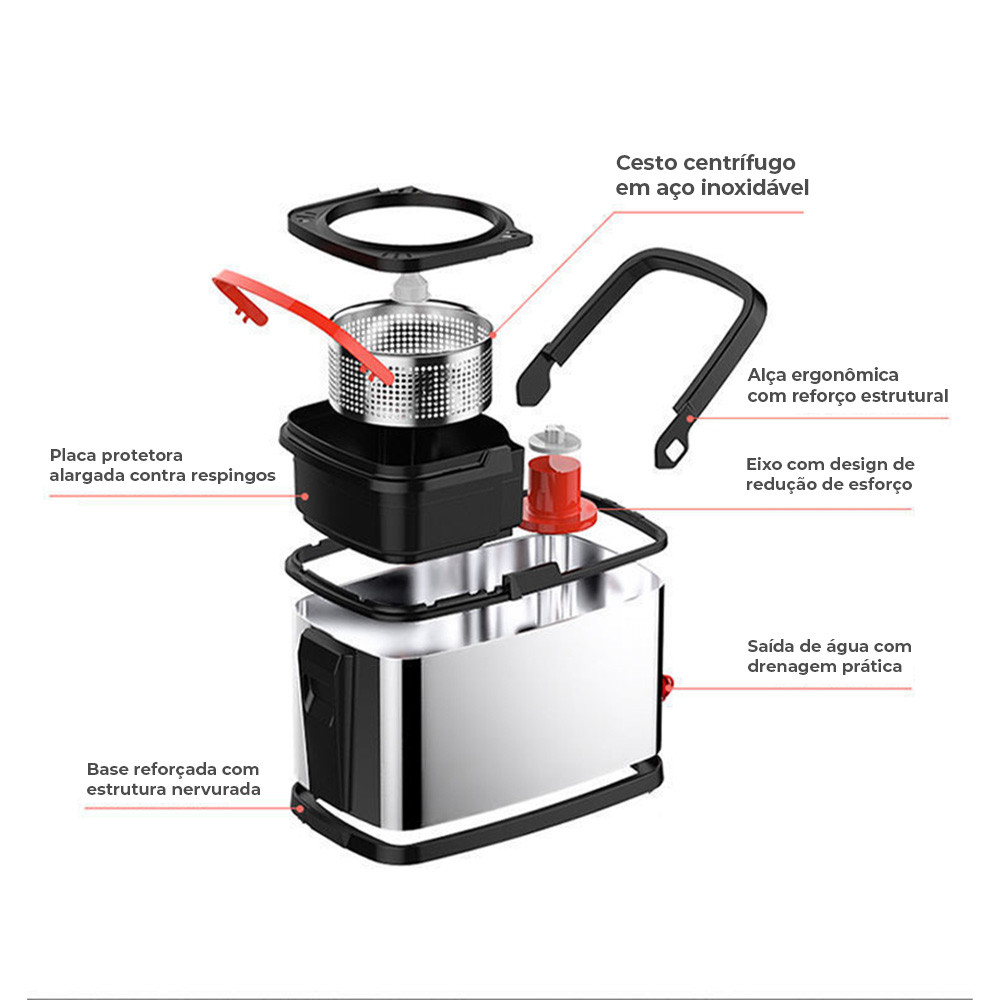 Cesto centrífugo em aço inoxidável

Alça ergonômica com reforço estrutural

Placa protetora alargada contra respingos

Eixo com design de redução de esforço

Saída de água com drenagem prática

Base reforçada com estrutura nervurada