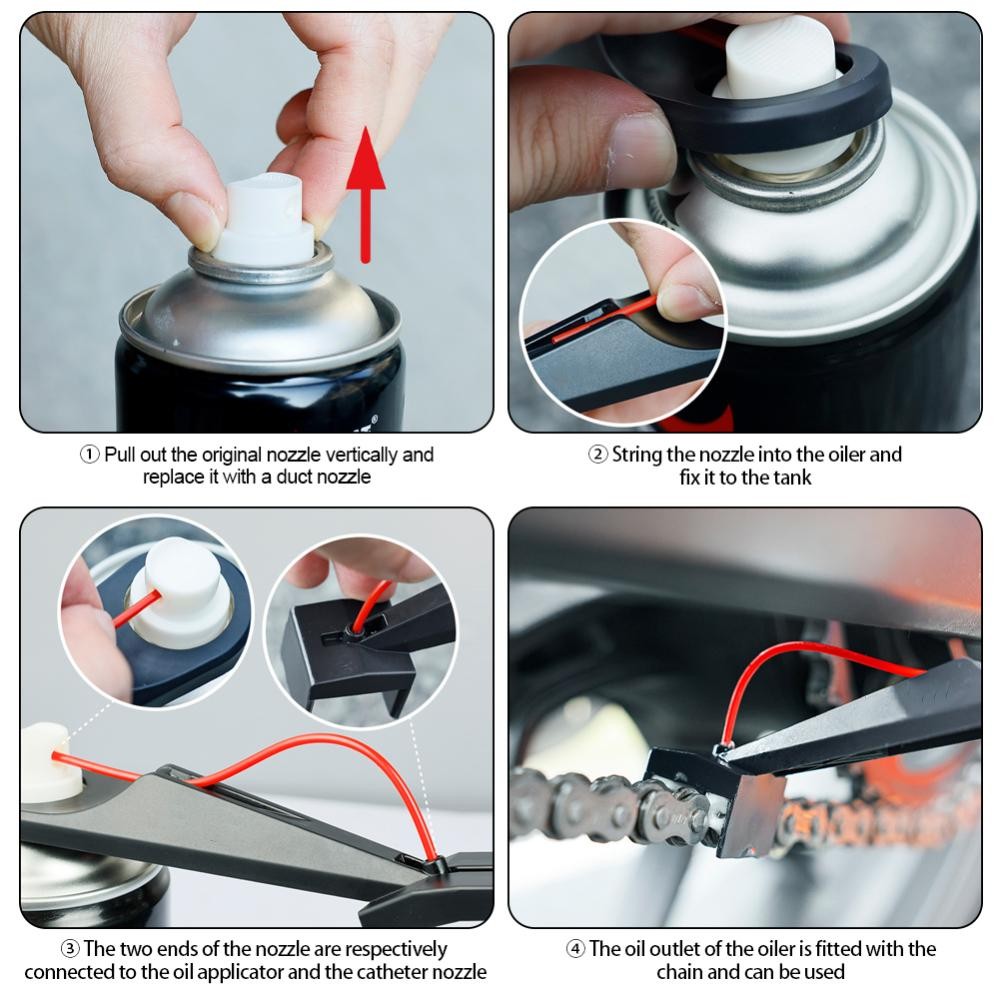 ① Pull out the original nozzle vertically and replace it with a duct nozzle

② String the nozzle into the oiler and fix it to the tank

③ The two ends of the nozzle are respectively connected to the oil applicator and the catheter nozzle

④ The oil outlet of the oiler is fitted with the chain and can be used