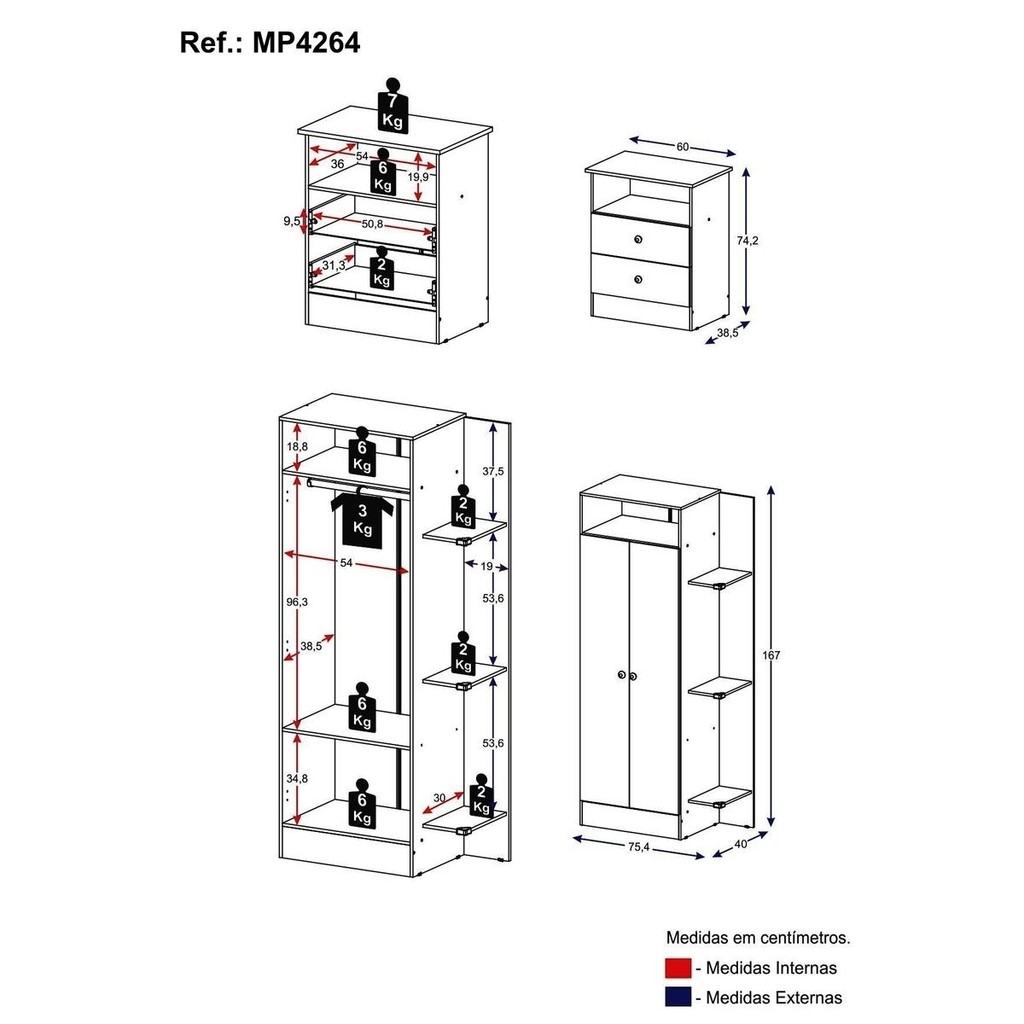 Ref.: MP4264

7 Kg

54

36

6 Kg

19,9

9,5

50,8

31,3

2 Kg

60

74,2

38,5

18,8

6 Kg

37,5

3 Kg

2 Kg

54

19

96,3

53,6

38,5

2 Kg

6 Kg

53,6

34,8

6 Kg

30

2 Kg

167

75,4

40

Medidas em centímetros.

- Medidas Internas

- Medidas Externas