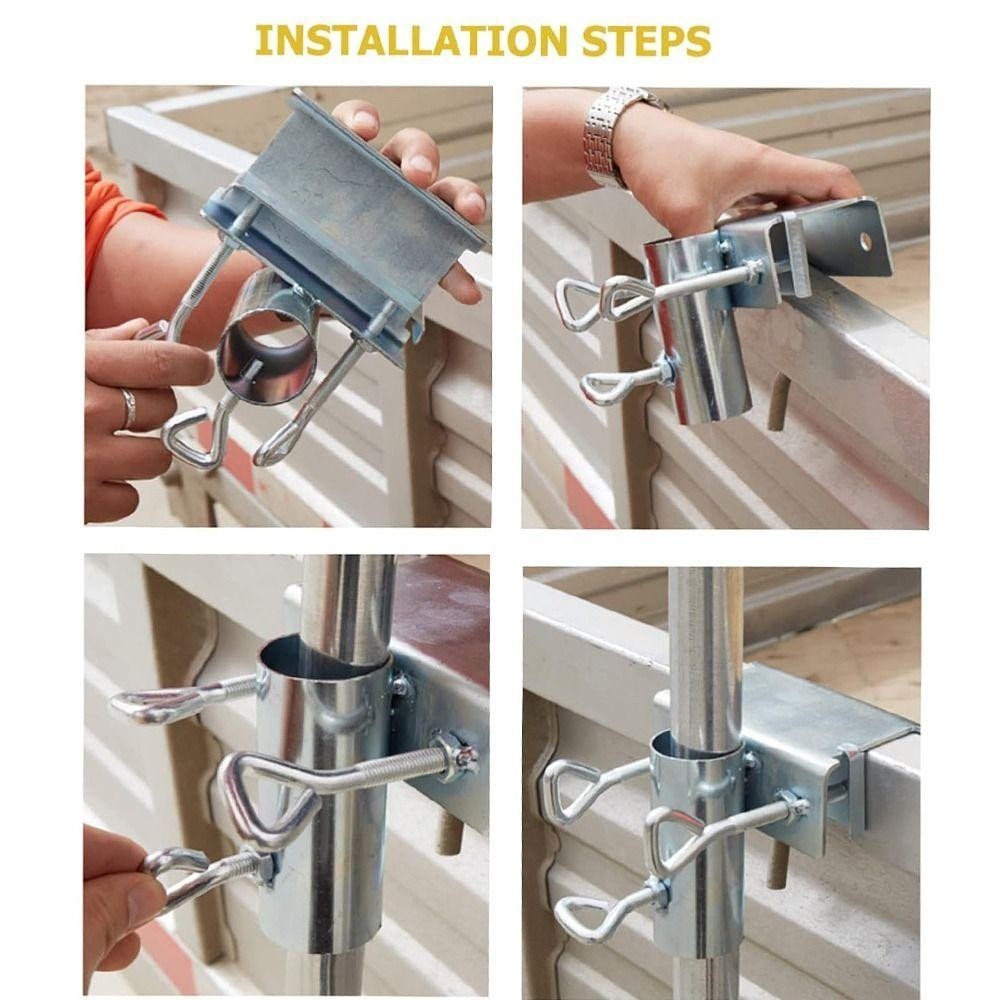 INSTALLATION STEPS