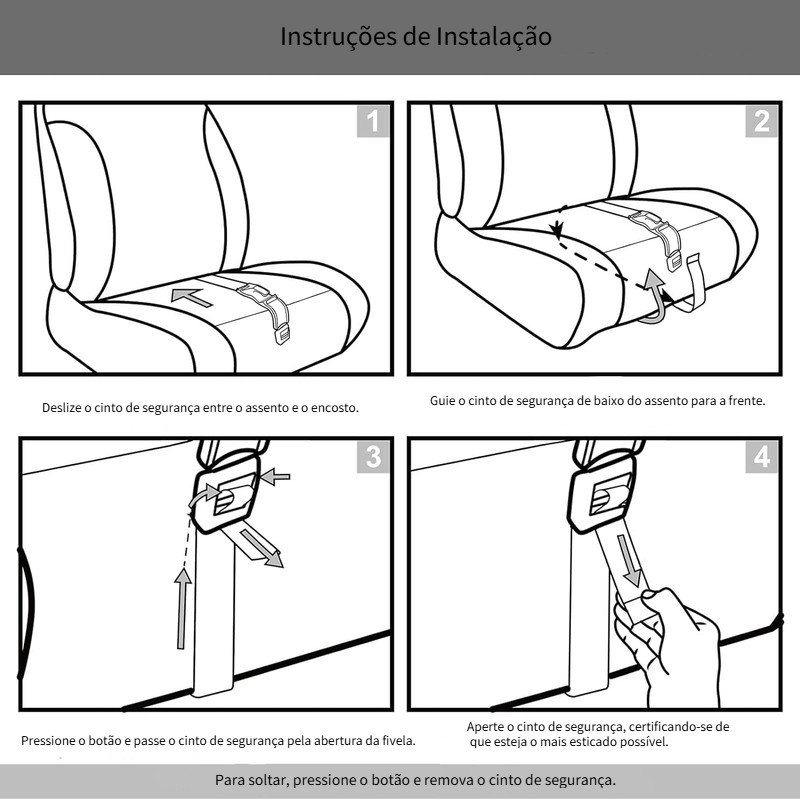 Instruções de Instalação

1

Deslize o cinto de segurança entre o assento e o encosto.

2

Guie o cinto de segurança de baixo do assento para a frente.

3

Pressione o botão e passe o cinto de segurança pela abertura da fivela.

4

Aperte o cinto de segurança, certificando-se de que esteja o mais esticado possível.

Para soltar, pressione o botão e remova o cinto de segurança.