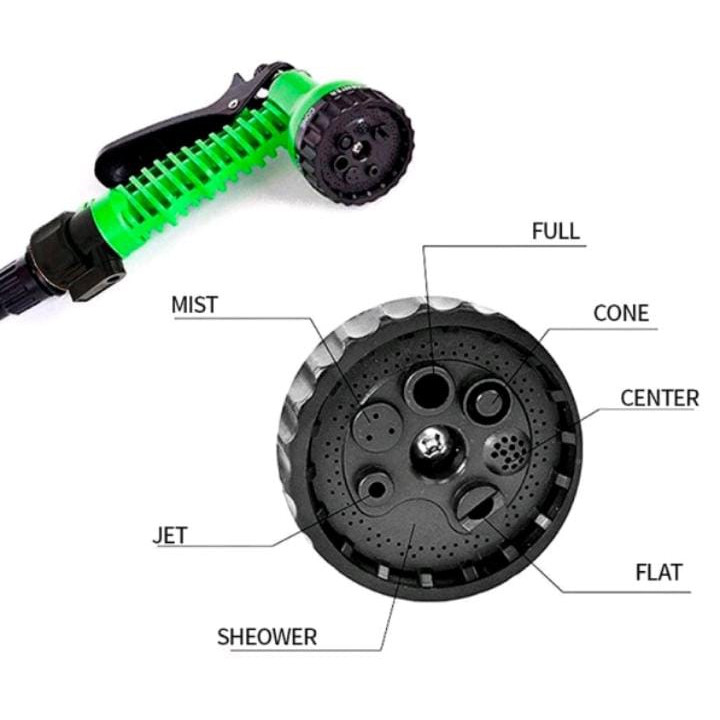 FULL

MIST

CONE

CENTER

JET

FLAT

SHEOWER