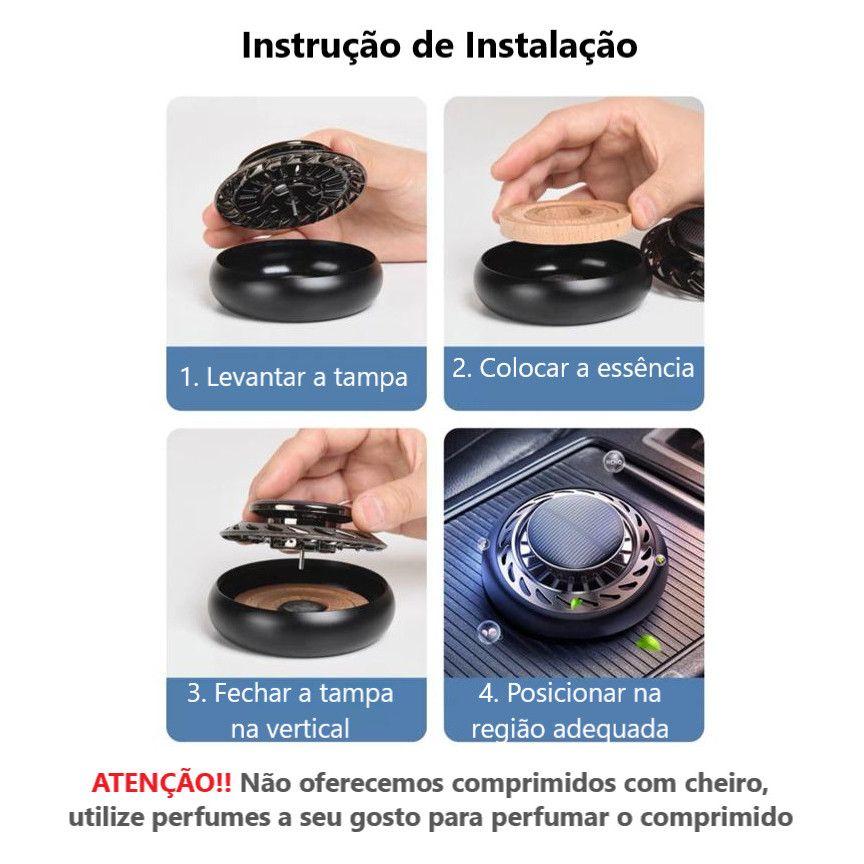 Instrução de Instalação

1. Levantar a tampa

2. Colocar a essência

3. Fechar a tampa na vertical

4. Posicionar na região adequada

ATENÇÃO!! Não oferecemos comprimidos com cheiro, utilize perfumes a seu gosto para perfumar o comprimido