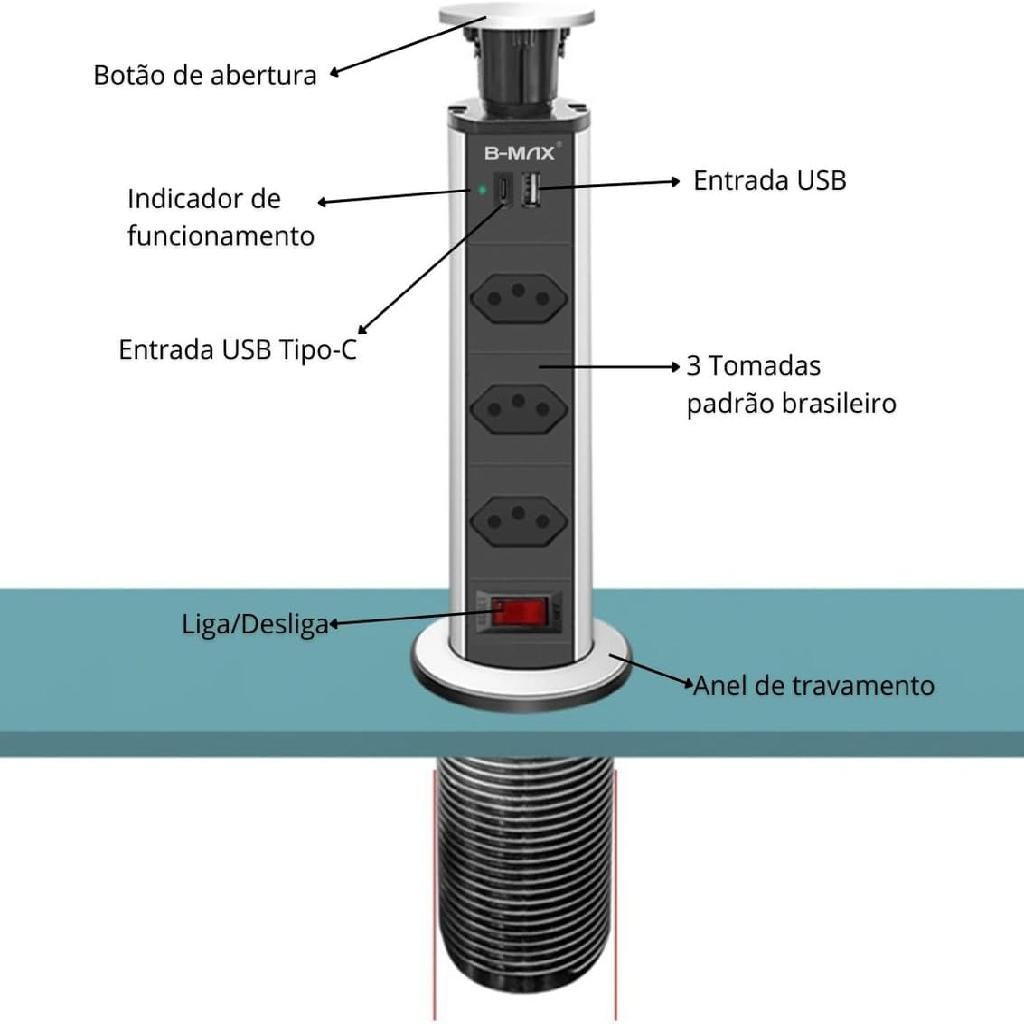 Botão de abertura

B-MAX

Indicador de funcionamento

Entrada USB

Entrada USB Tipo-C

3 Tomadas padrão brasileiro

Liga/Desliga

Anel de travamento