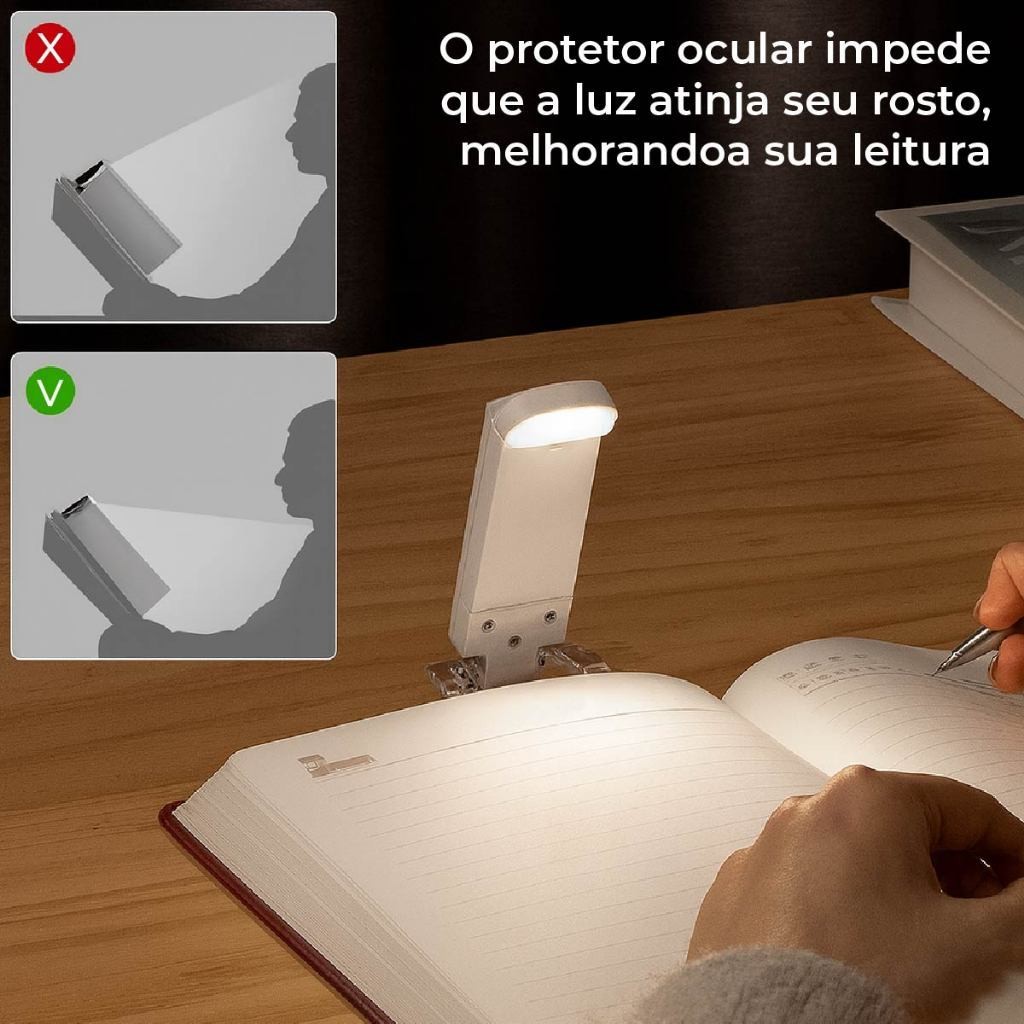 X

V

O protetor ocular impede que a luz atinja seu rosto, melhorandoa sua leitura