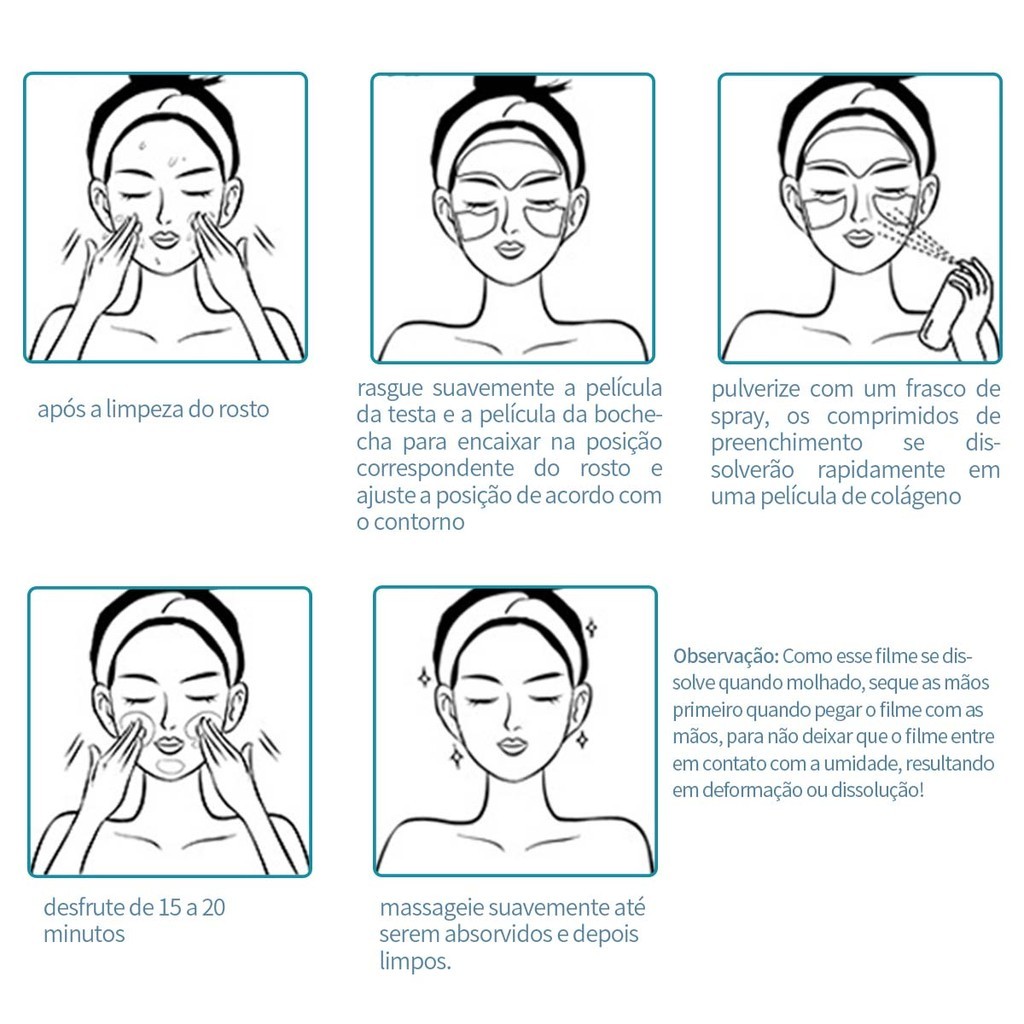 após a limpeza do rosto

rasgue suavemente a película da testa e a película da bochecha para encaixar na posição correspondente do rosto e ajuste a posição de acordo com o contorno

pulverize com um frasco de spray, os comprimidos de preenchimento se dissolverão rapidamente em uma película de colágeno

desfrute de 15 a 20 minutos

massageie suavemente até serem absorvidos e depois limpos.

Observação: Como esse filme se dissolve quando molhado, seque as mãos primeiro quando pegar o filme com as mãos, para não deixar que o filme entre em contato com a umidade, resultando em deformação ou dissolução!